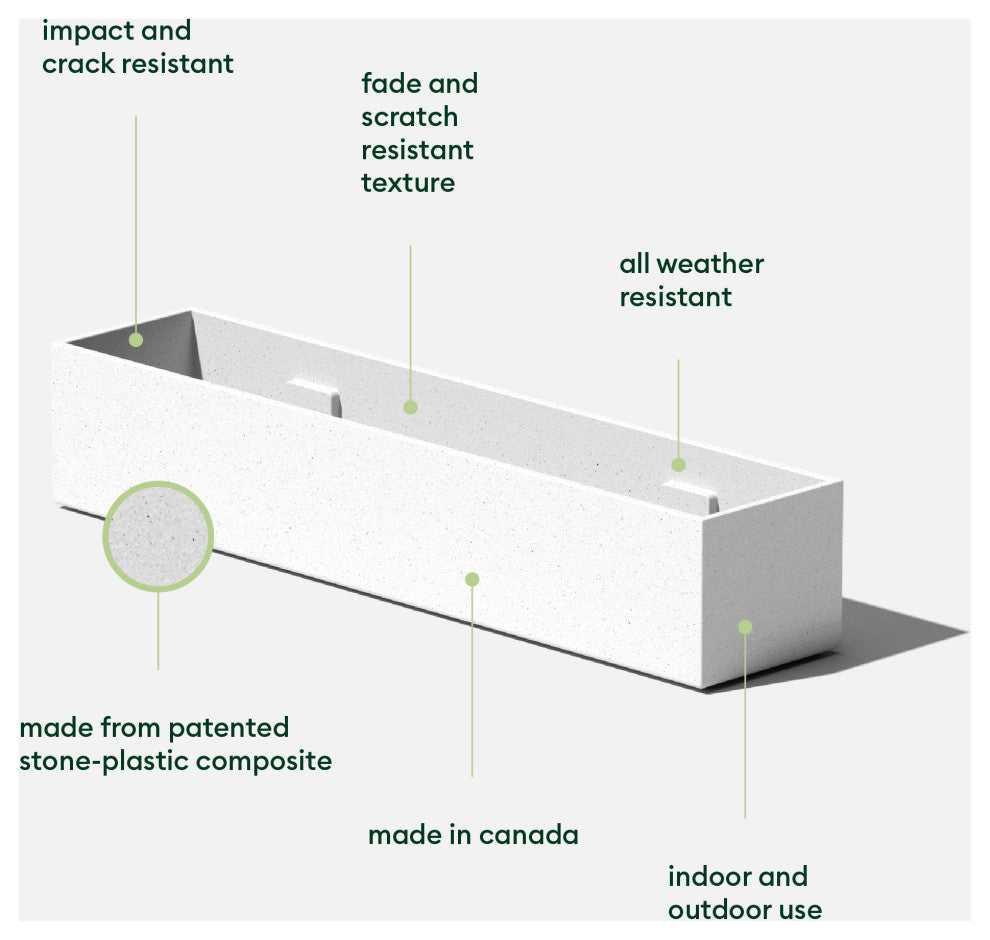 impact and crack resistant

fade and scratch resistant texture

all weather resistant

made from patented stone-plastic composite

made in canada

indoor and outdoor use