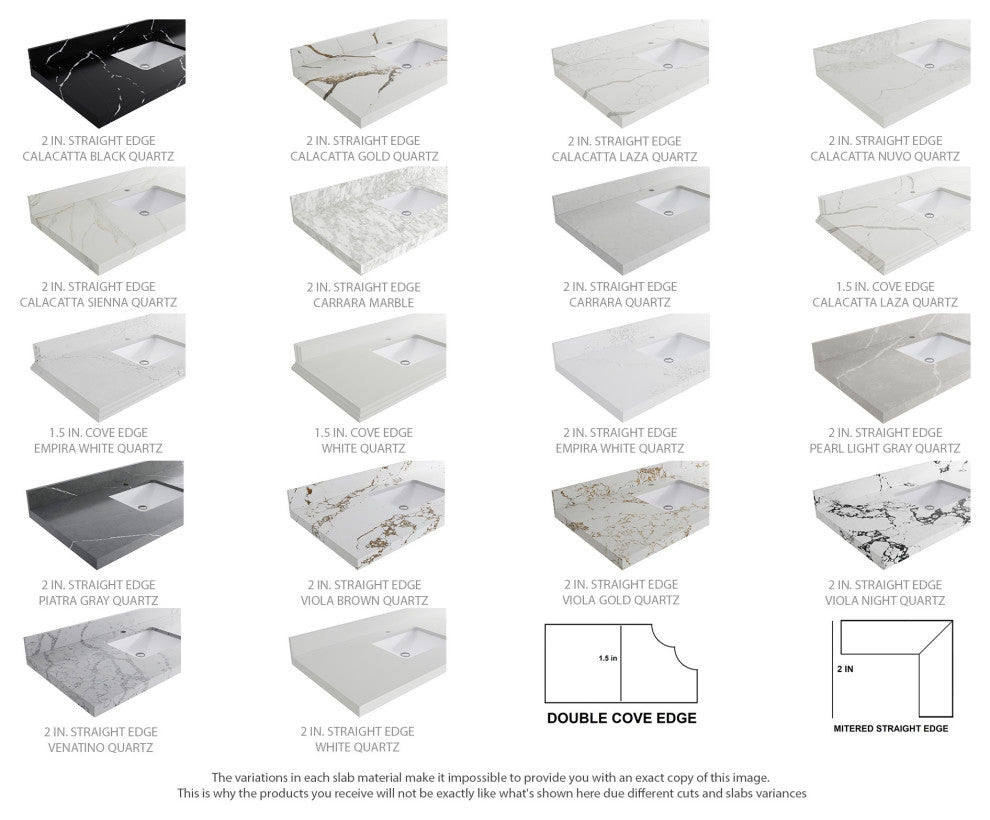 2 IN. STRAIGHT EDGE
CALACATTA BLACK QUARTZ

2 IN. STRAIGHT EDGE
CALACATTA GOLD QUARTZ

2 IN. STRAIGHT EDGE
CALACATTA LAZA QUARTZ

2 IN. STRAIGHT EDGE
CALACATTA NUVO QUARTZ

2 IN. STRAIGHT EDGE
CALACATTA SIENNA QUARTZ

2 IN. STRAIGHT EDGE
CARRARA MARBLE

2 IN. STRAIGHT EDGE
CARRARA QUARTZ

1.5 IN. COVE EDGE
CALACATTA LAZA QUARTZ

1.5 IN. COVE EDGE
EMPIRA WHITE QUARTZ

1.5 IN. COVE EDGE
WHITE QUARTZ

2 IN. STRAIGHT EDGE
EMPIRA WHITE QUARTZ

2 IN. STRAIGHT EDGE
PEARL LIGHT GRAY QUARTZ

2 IN. STRAIGHT EDGE
PIATRA GRAY QUARTZ

2 IN. STRAIGHT EDGE
VIOLA BROWN QUARTZ

2 IN. STRAIGHT EDGE
VIOLA GOLD QUARTZ

2 IN. STRAIGHT EDGE
VIOLA NIGHT QUARTZ

2 IN. STRAIGHT EDGE
VENATINO QUARTZ

2 IN. STRAIGHT EDGE
WHITE QUARTZ

1.5 in

DOUBLE COVE EDGE

2 IN

MITERED STRAIGHT EDGE

The variations in each slab material make it impossible to provide you with an exact copy of this image.
This is why the products you receive will not be exactly like what's shown here due different cuts and slabs variances