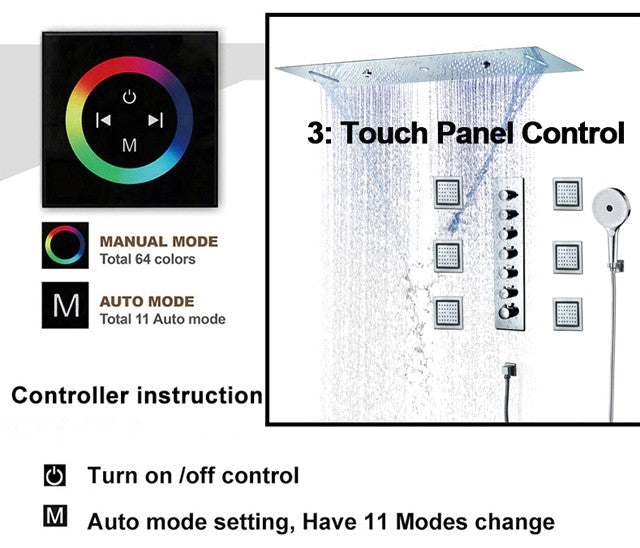 M

MANUAL MODE
Total 64 colors

M

AUTO MODE
Total 11 Auto mode

3: Touch Panel Control

Controller instruction

Turn on /off control

M

Auto mode setting, Have 11 Modes change