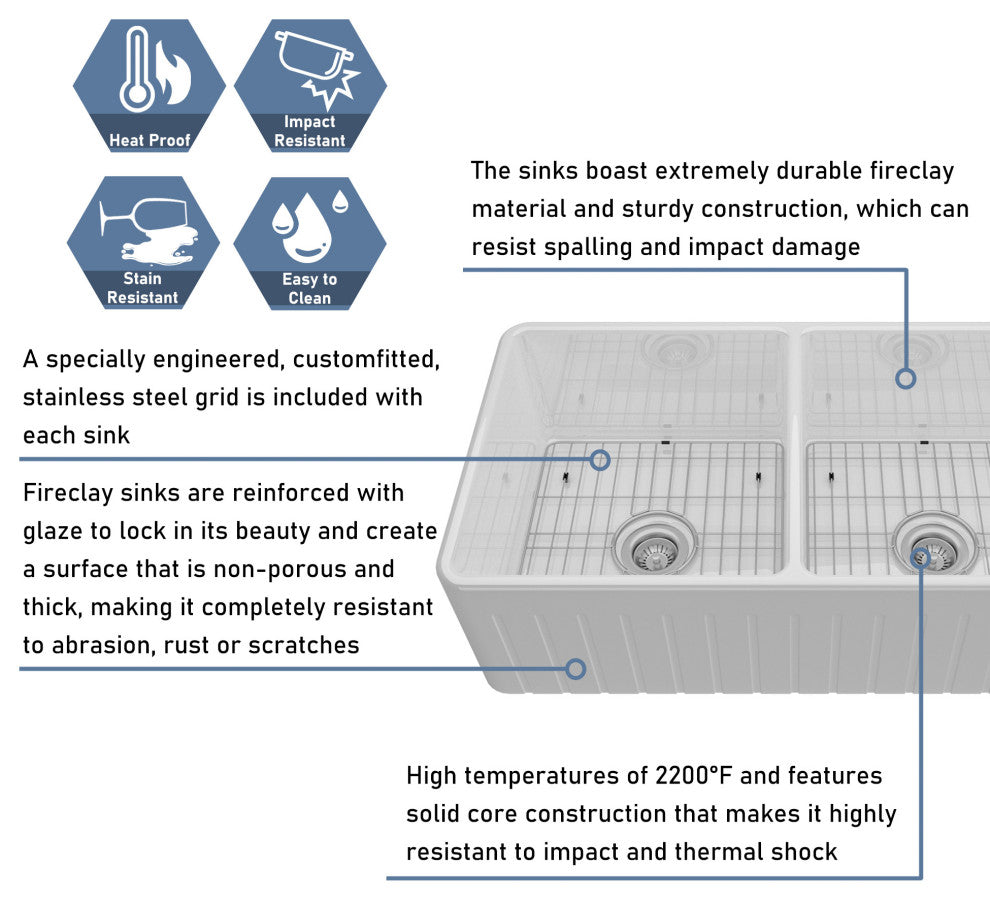 Heat Proof

Impact Resistant

Stain Resistant

Easy to Clean

The sinks boast extremely durable fireclay material and sturdy construction, which can resist spalling and impact damage

A specially engineered, customfitted, stainless steel grid is included with each sink

Fireclay sinks are reinforced with glaze to lock in its beauty and create a surface that is non-porous and thick, making it completely resistant to abrasion, rust or scratches

High temperatures of 2200°F and features solid core construction that makes it highly resistant to impact and thermal shock