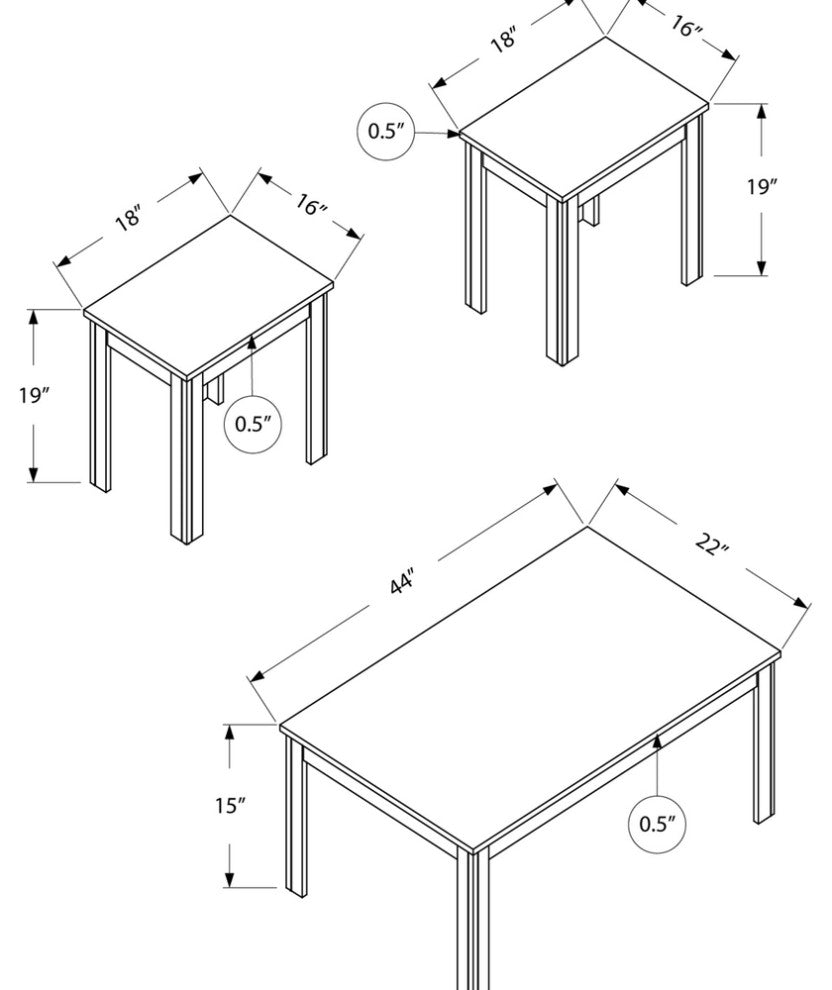 18″
16″
0.5″
19″
18″
16″
19″
0.5″
44″
22″
15″
0.5″