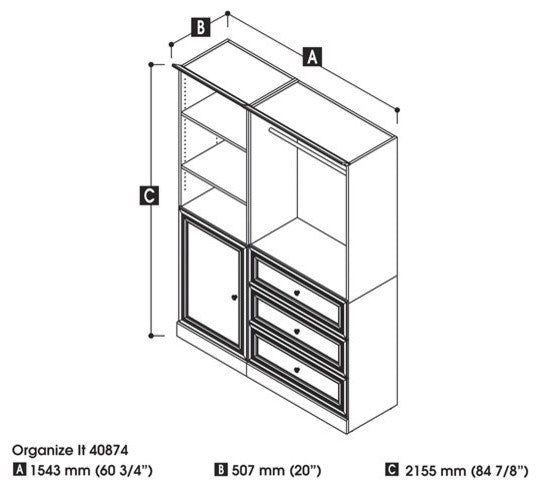 B

A

C

Organize It 40874

A 1543 mm (60 3/4")

B 507 mm (20")

C 2155 mm (84 7/8")