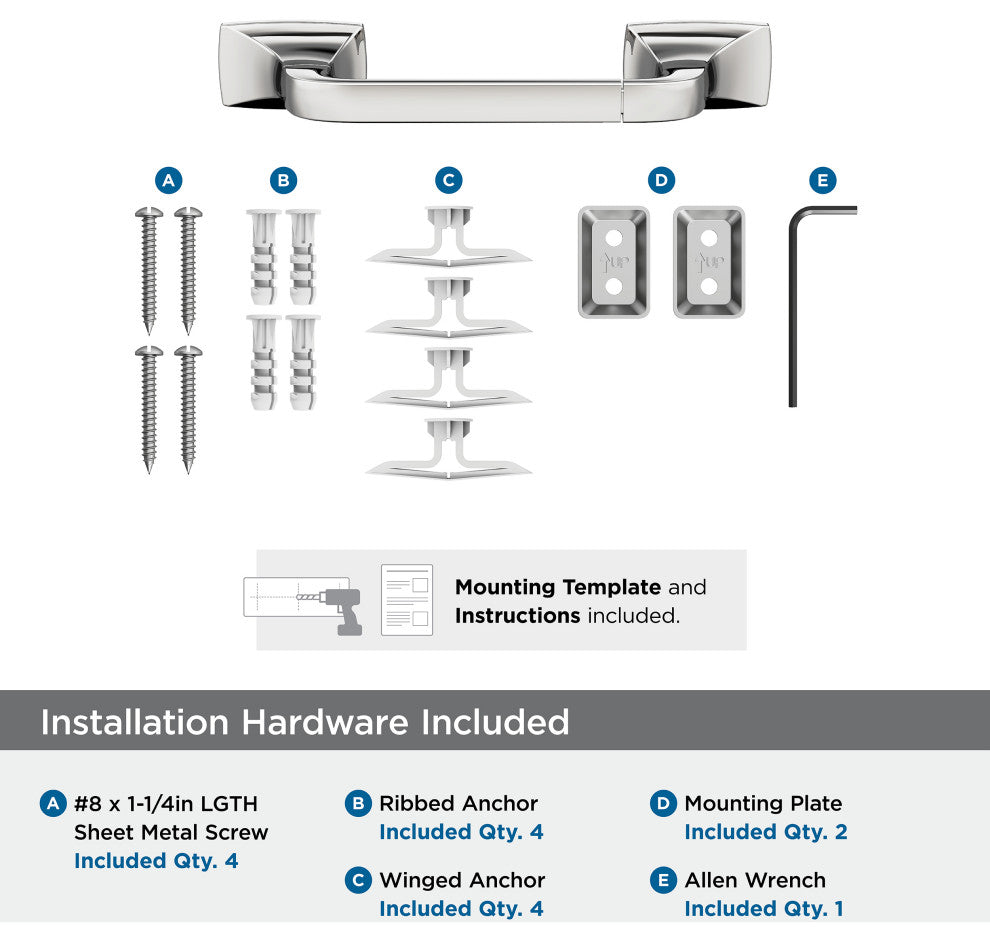 A

B

C

D

E

UP

UP

Mounting Template and Instructions included.

Installation Hardware Included

A #8 x 1-1/4in LGTH Sheet Metal Screw
Included Qty. 4

B Ribbed Anchor
Included Qty. 4

C Winged Anchor
Included Qty. 4

D Mounting Plate
Included Qty. 2

E Allen Wrench
Included Qty. 1