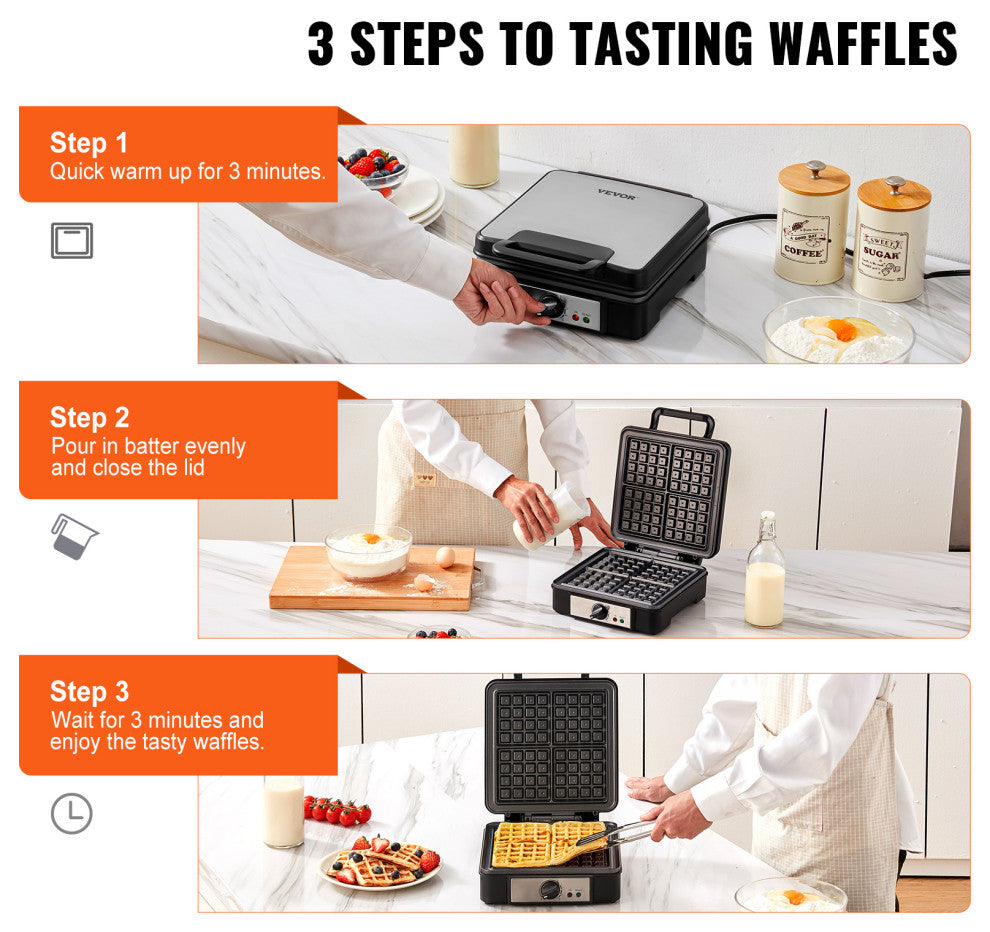 3 STEPS TO TASTING WAFFLES

Step 1
Quick warm up for 3 minutes.

VEVOR

A GOOD DAY
COFFEE

SWEET
SUGAR

Step 2
Pour in batter evenly and close the lid

Step 3
Wait for 3 minutes and enjoy the tasty waffles.