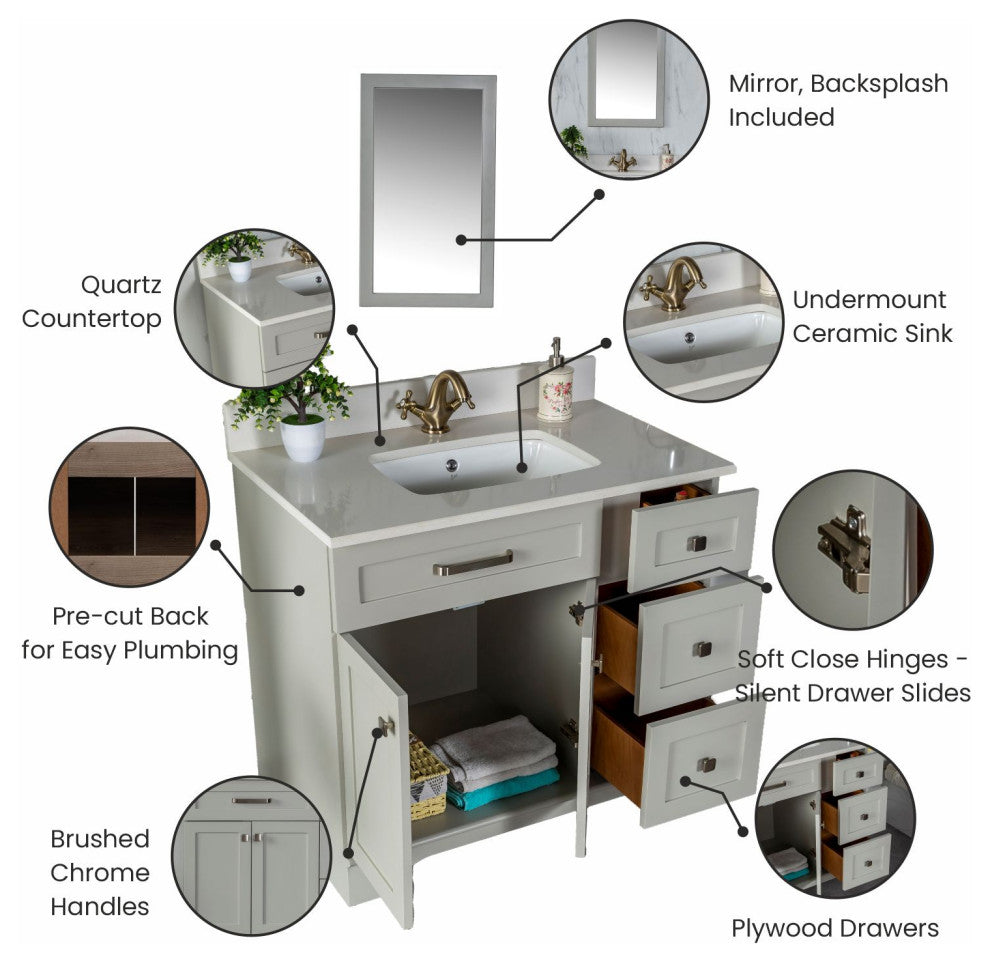 Mirror, Backsplash Included

Quartz Countertop

Undermount Ceramic Sink

Pre-cut Back for Easy Plumbing

Soft Close Hinges - Silent Drawer Slides

Brushed Chrome Handles

Plywood Drawers