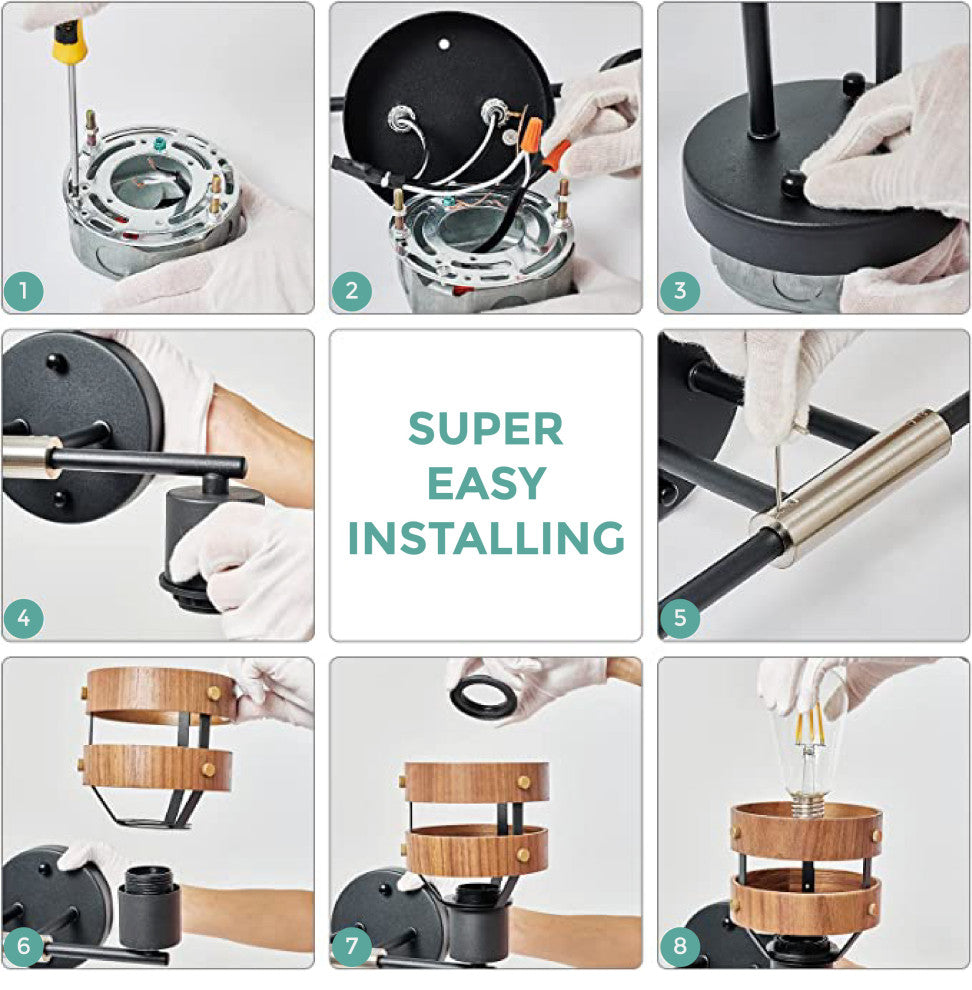 1

2

3

4

SUPER EASY INSTALLING

5

6

7

8