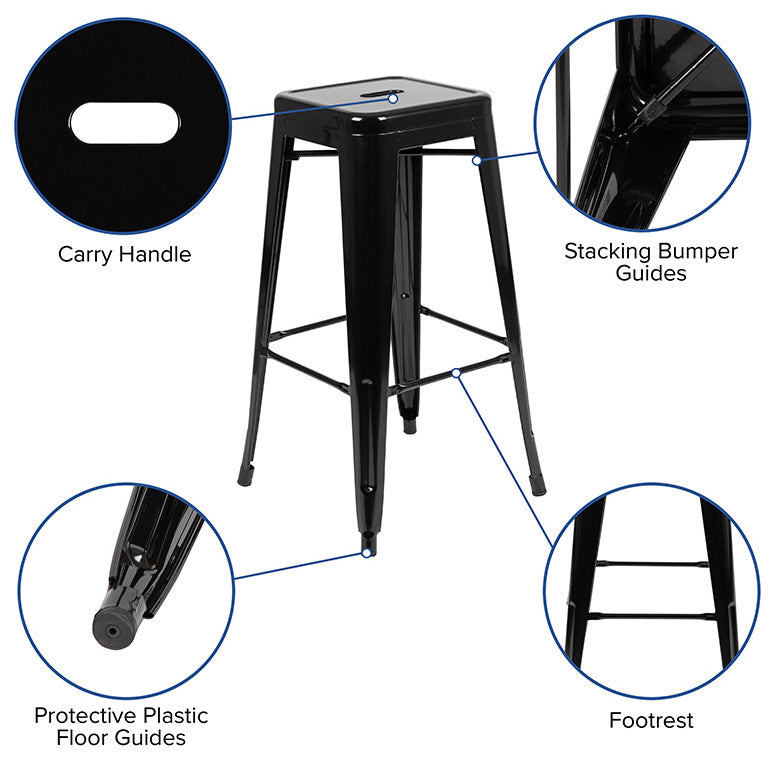 Carry Handle

Stacking Bumper Guides

Protective Plastic Floor Guides

Footrest