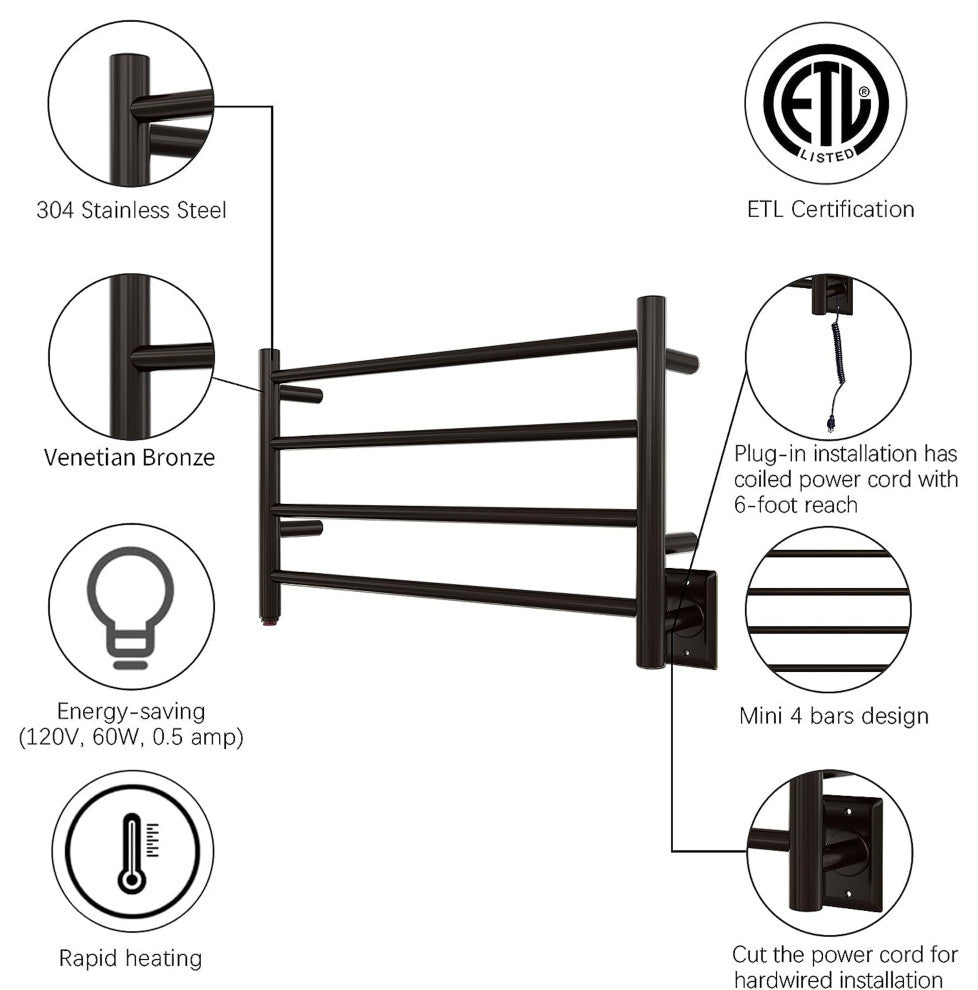 304 Stainless Steel

Venetian Bronze

Energy-saving
(120V, 60W, 0.5 amp)

Rapid heating

ETL
LISTED

ETL Certification

Plug-in installation has coiled power cord with 6-foot reach

Mini 4 bars design

Cut the power cord for hardwired installation