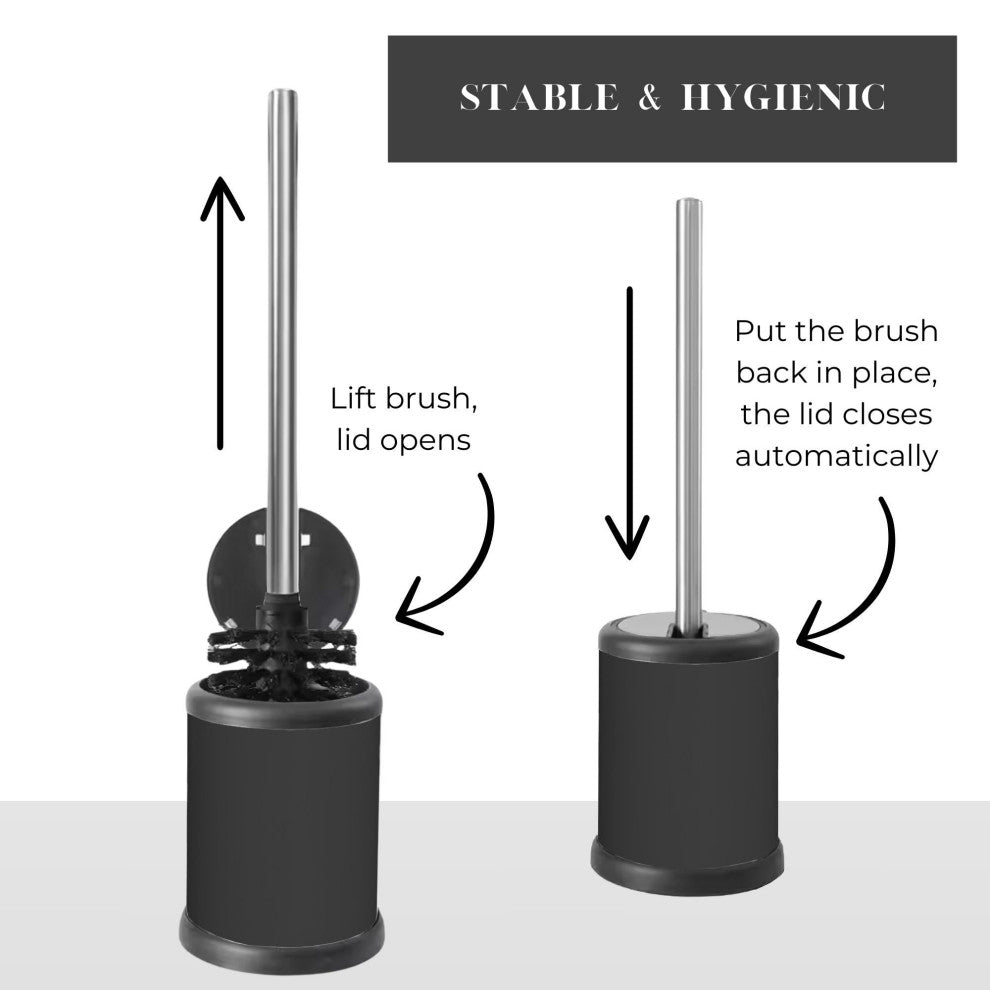 STABLE & HYGIENIC

Lift brush, lid opens

Put the brush back in place, the lid closes automatically