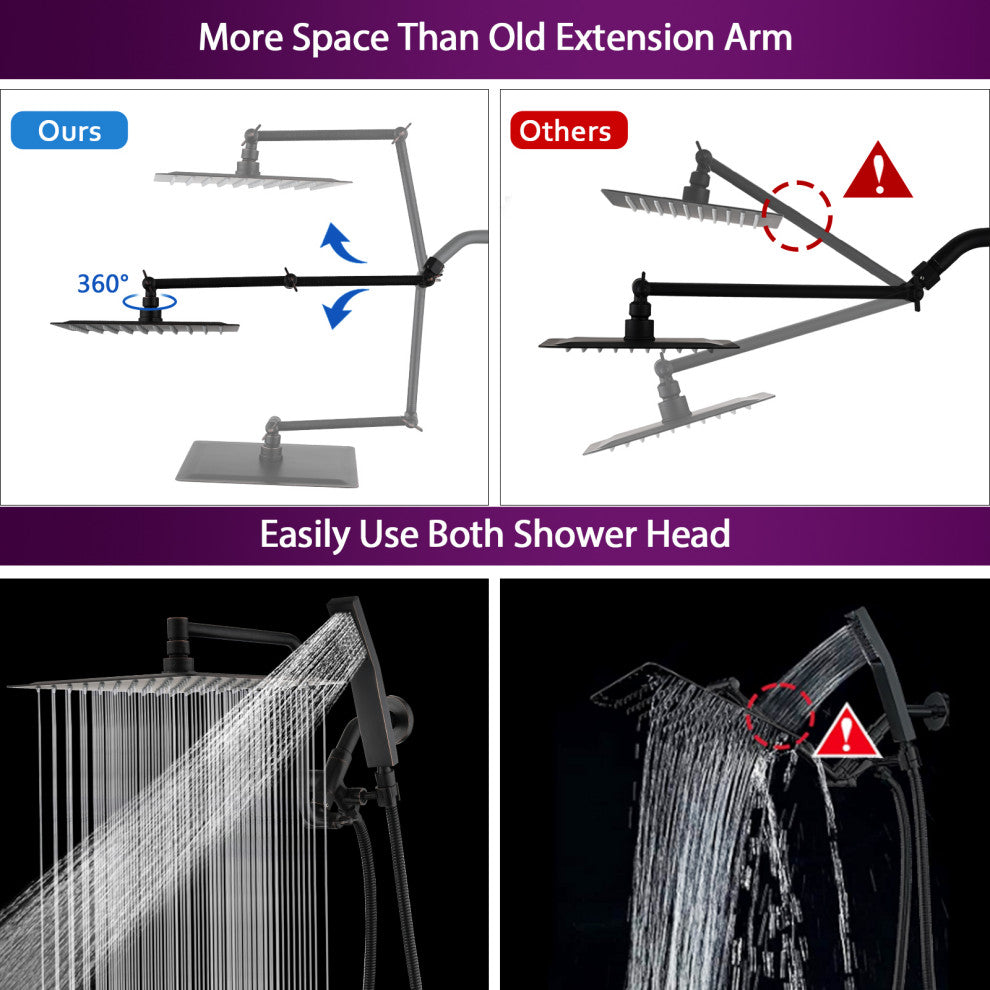 More Space Than Old Extension Arm

Ours

360°

Others

Easily Use Both Shower Head