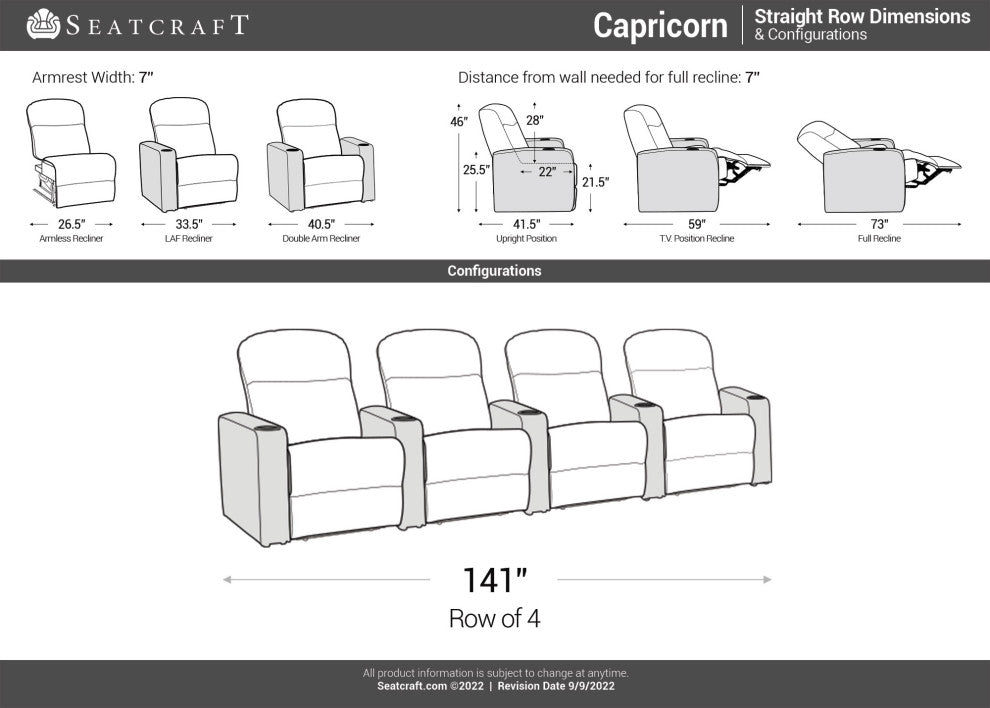 SEATCRAFT

Capricorn

Straight Row Dimensions
& Configurations

Armrest Width: 7"

26.5"
Armless Recliner

33.5"
LAF Recliner

40.5"
Double Arm Recliner

Distance from wall needed for full recline: 7"

46"
28"
25.5"
22"
21.5"
41.5"
Upright Position

59"
T.V. Position Recline

73"
Full Recline

Configurations

141"
Row of 4

All product information is subject to change at anytime.
Seatcraft.com ©2022 | Revision Date 9/9/2022