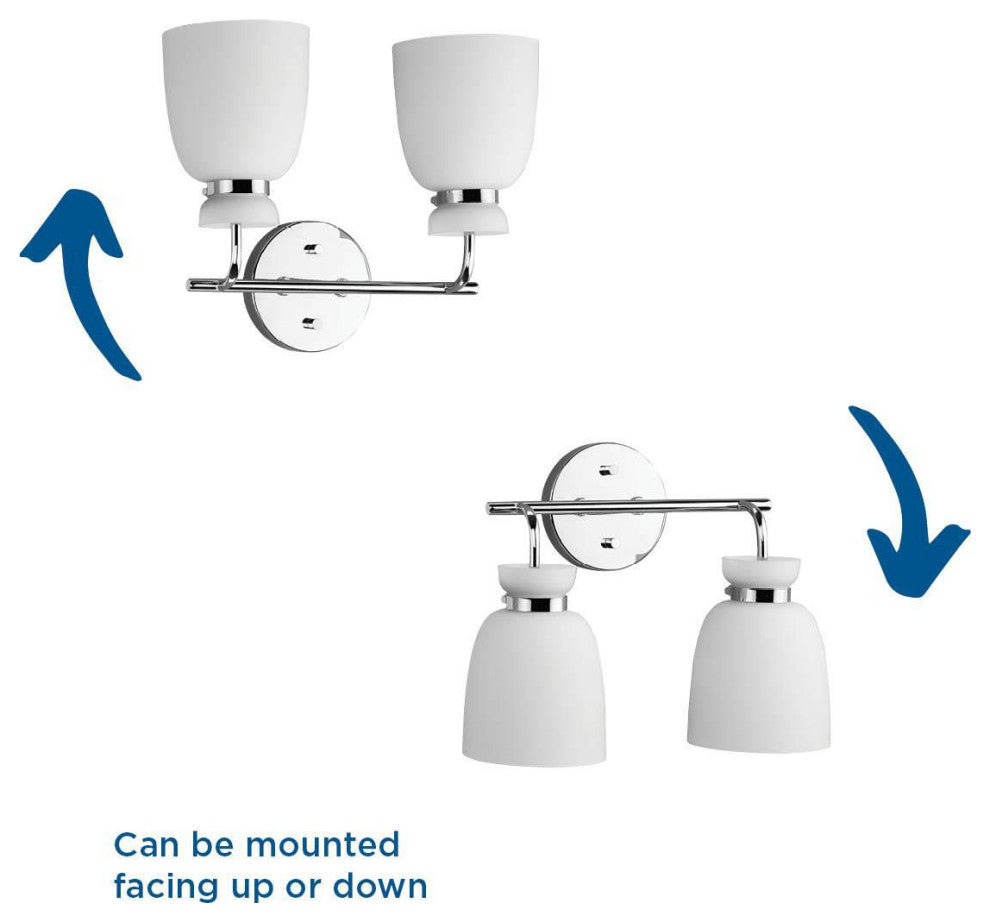 Can be mounted facing up or down