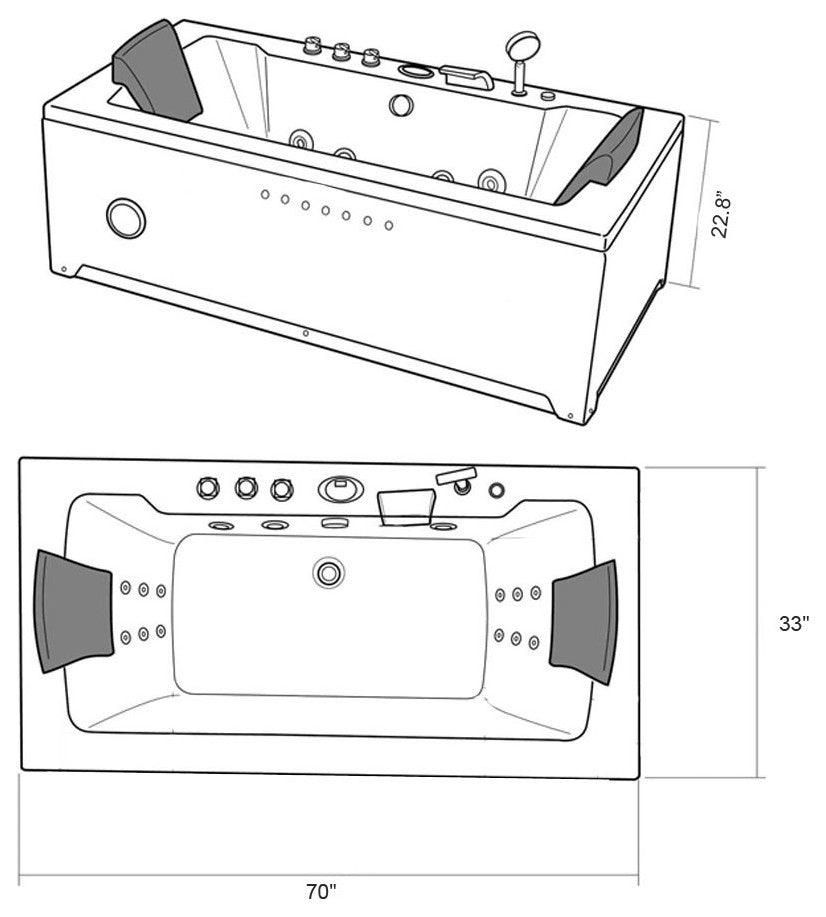 22.8"

33"

70"