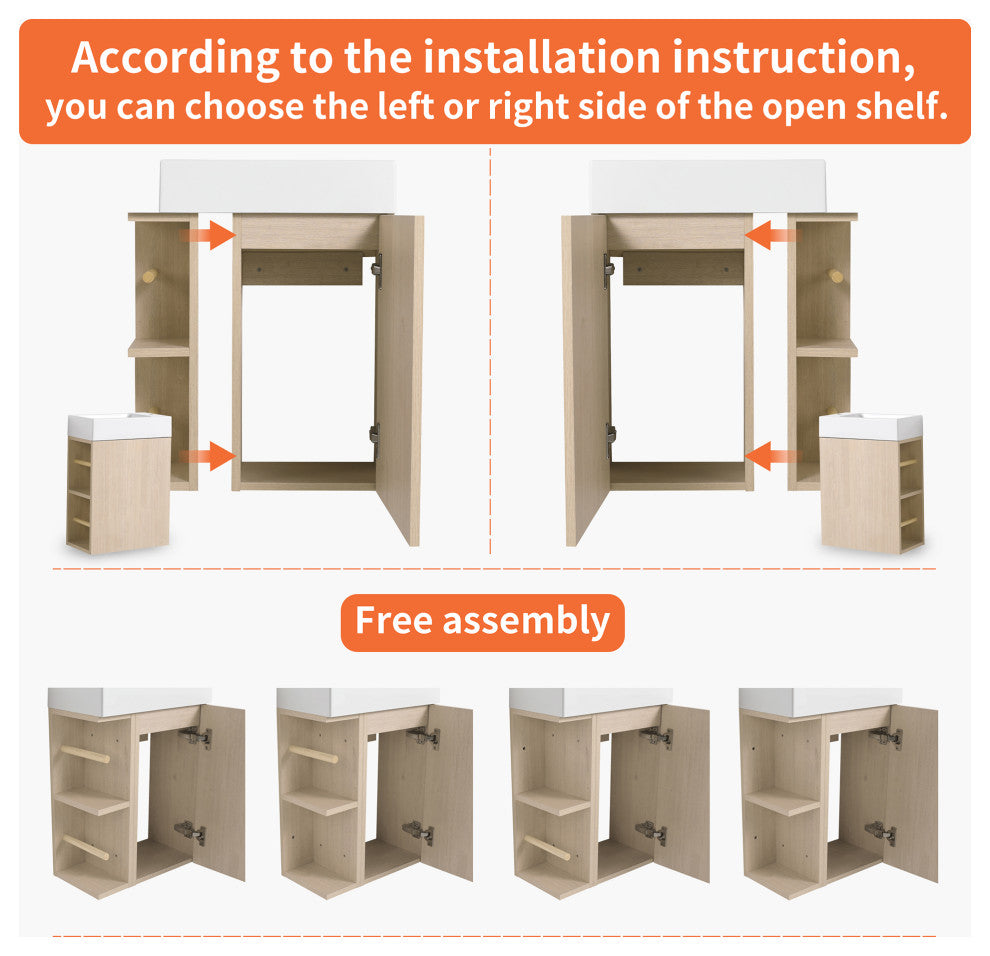 According to the installation instruction,
you can choose the left or right side of the open shelf.

Free assembly