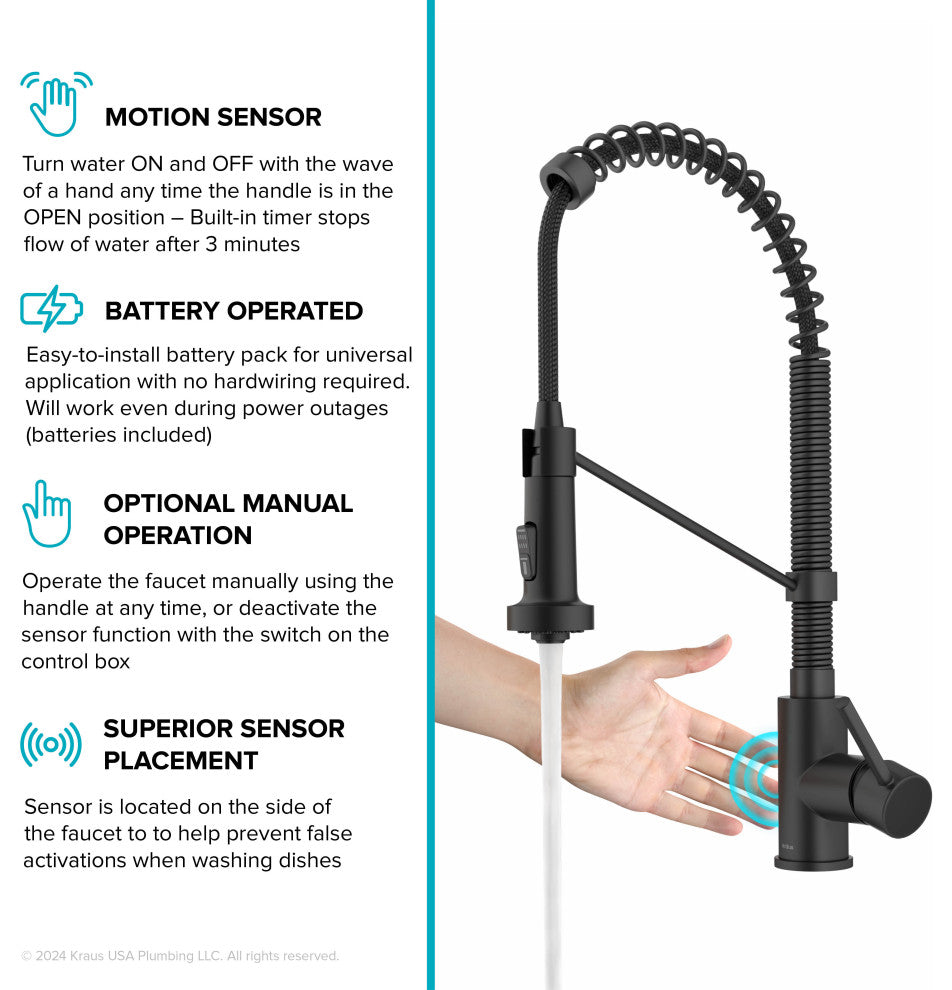 MOTION SENSOR

Turn water ON and OFF with the wave of a hand any time the handle is in the OPEN position – Built-in timer stops flow of water after 3 minutes

BATTERY OPERATED

Easy-to-install battery pack for universal application with no hardwiring required. Will work even during power outages (batteries included)

OPTIONAL MANUAL OPERATION

Operate the faucet manually using the handle at any time, or deactivate the sensor function with the switch on the control box

SUPERIOR SENSOR PLACEMENT

Sensor is located on the side of the faucet to to help prevent false activations when washing dishes

© 2024 Kraus USA Plumbing LLC. All rights reserved.

KRAUS