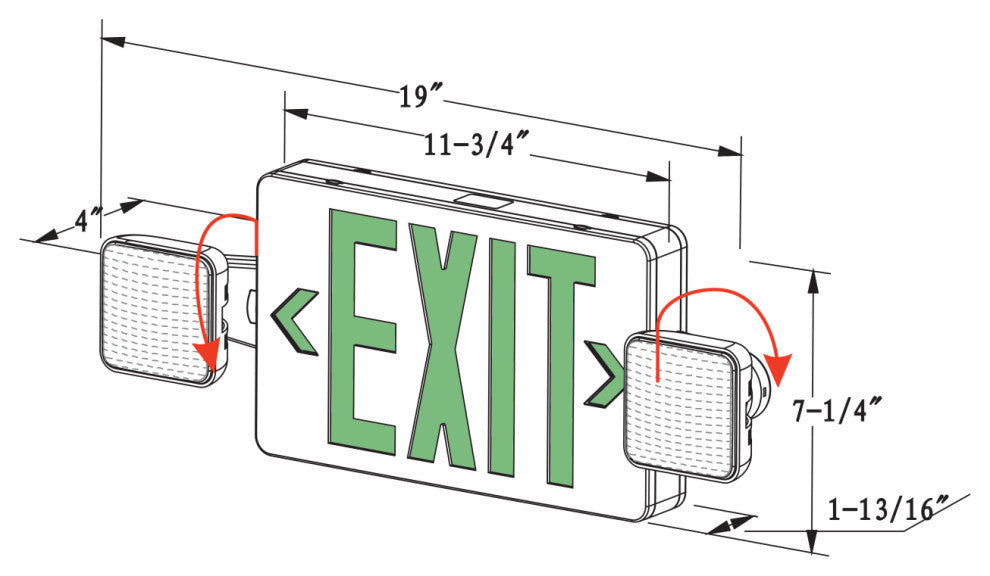 19″

11-3/4″

4″

EXIT

7-1/4″

1-13/16″