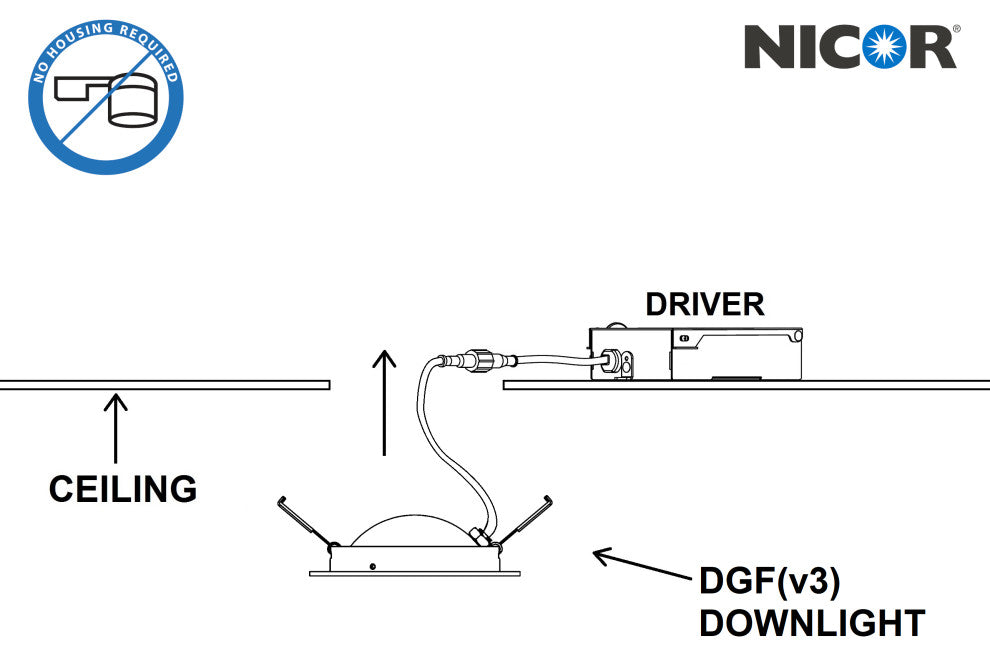 NO HOUSING REQUIRED

NICOR®

DRIVER

CEILING

DGF(v3)
DOWNLIGHT