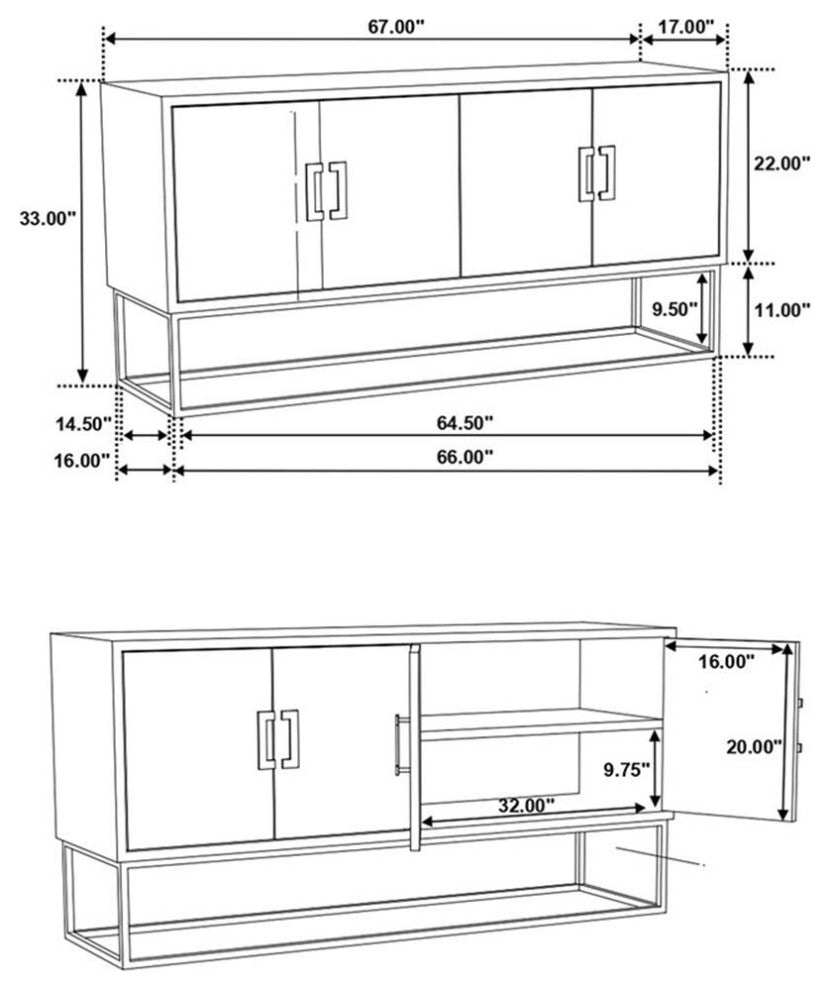 67.00"
17.00"
33.00"
22.00"
9.50"
11.00"
14.50"
64.50"
16.00"
66.00"

16.00"
20.00"
9.75"
32.00"