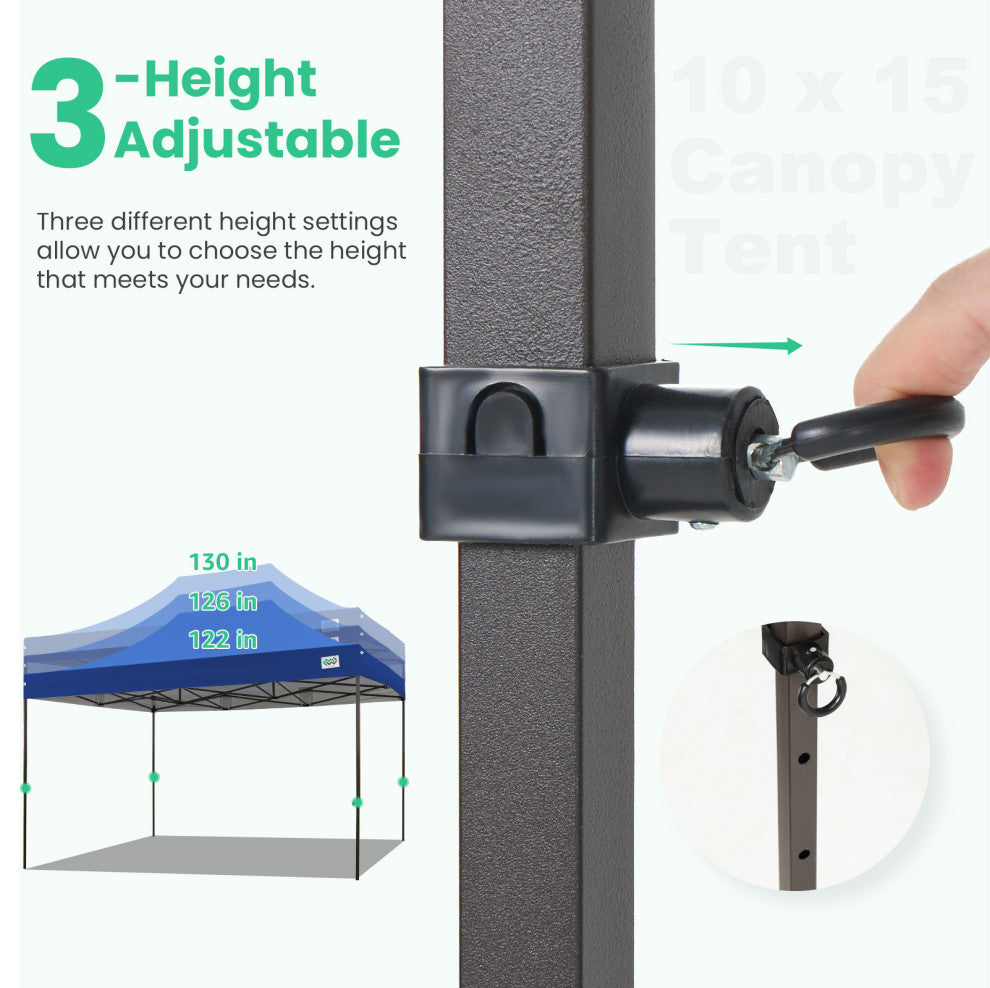 3-Height Adjustable

Three different height settings allow you to choose the height that meets your needs.

10 x 15 Canopy Tent

130 in
126 in
122 in