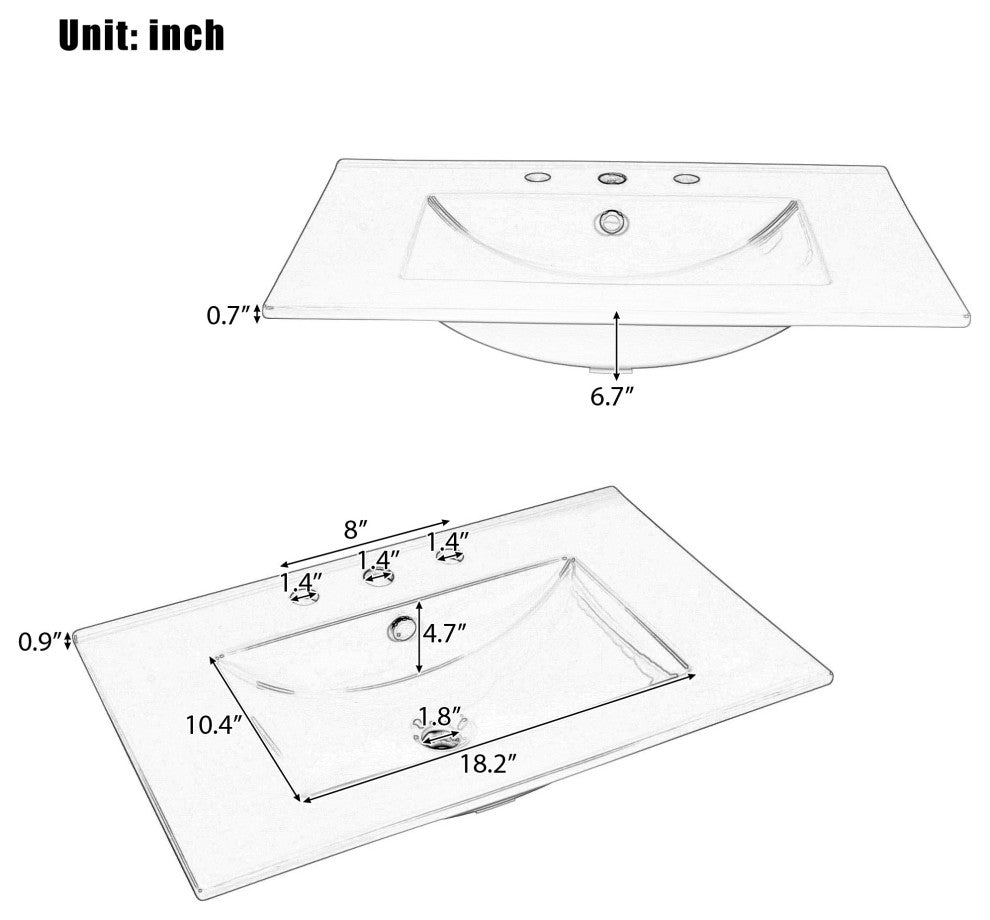 Unit: inch

0.7″

6.7″

8″

1.4″

1.4″

1.4″

0.9″

4.7″

10.4″

1.8″

18.2″