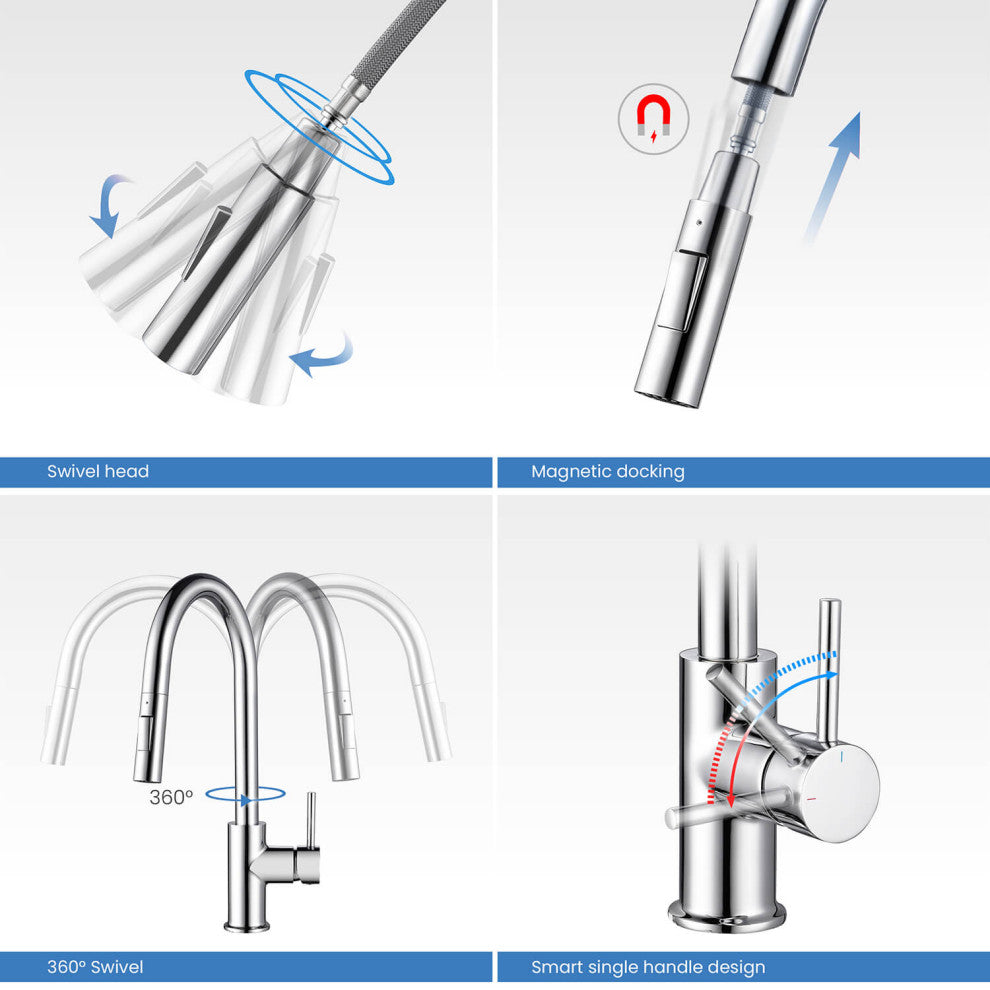 Swivel head

Magnetic docking

360º

360º Swivel

Smart single handle design