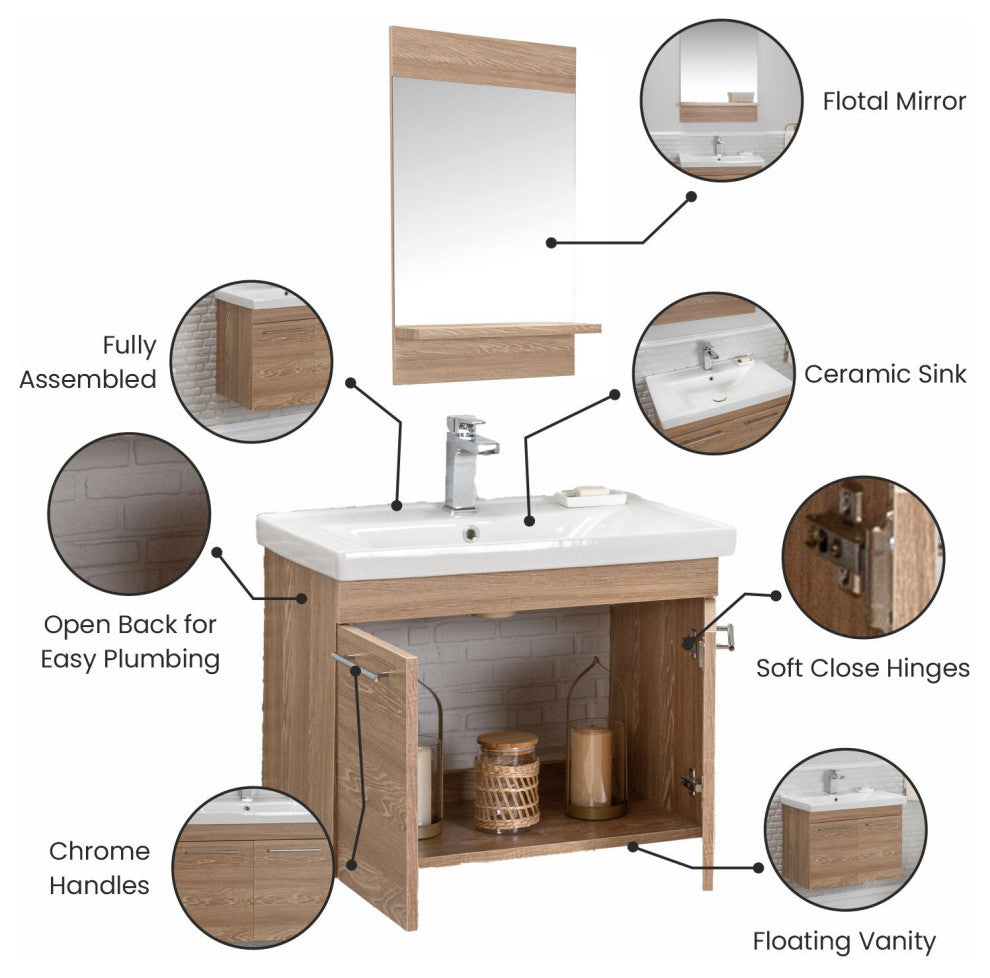 Flotal Mirror

Fully Assembled

Ceramic Sink

Open Back for Easy Plumbing

Soft Close Hinges

Chrome Handles

Floating Vanity