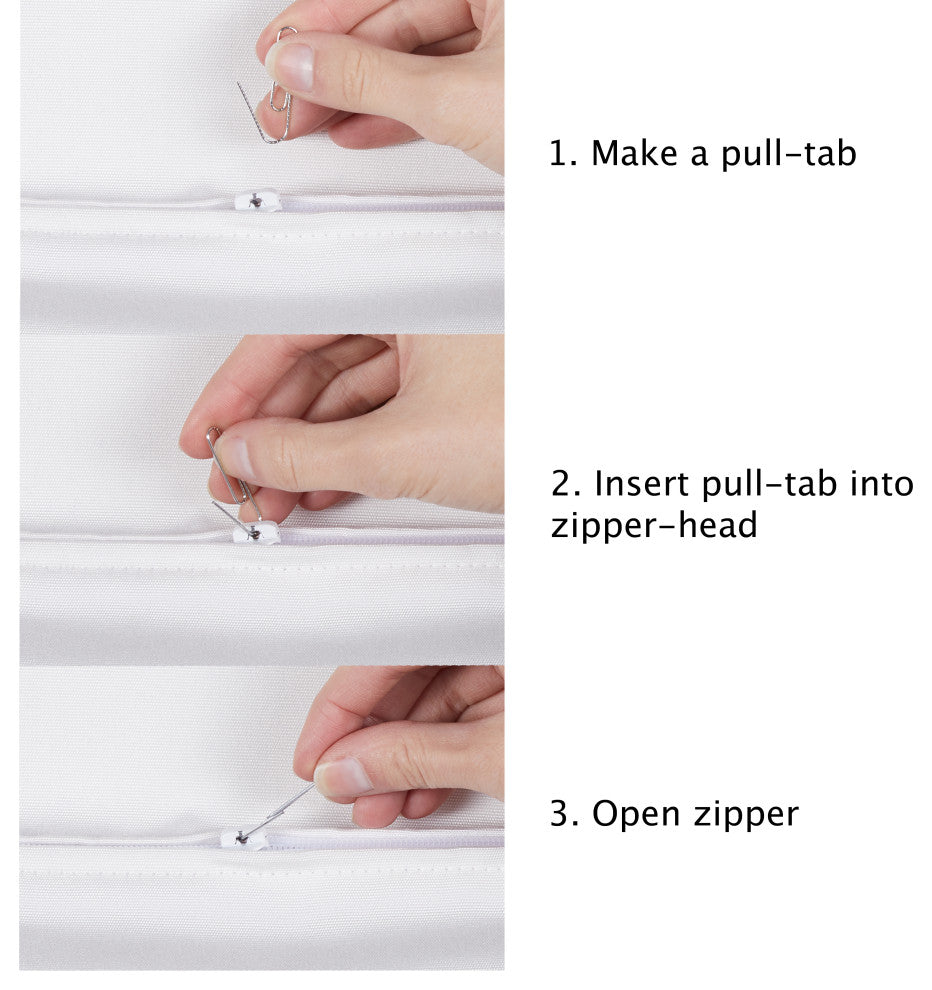 1. Make a pull-tab

2. Insert pull-tab into zipper-head

3. Open zipper