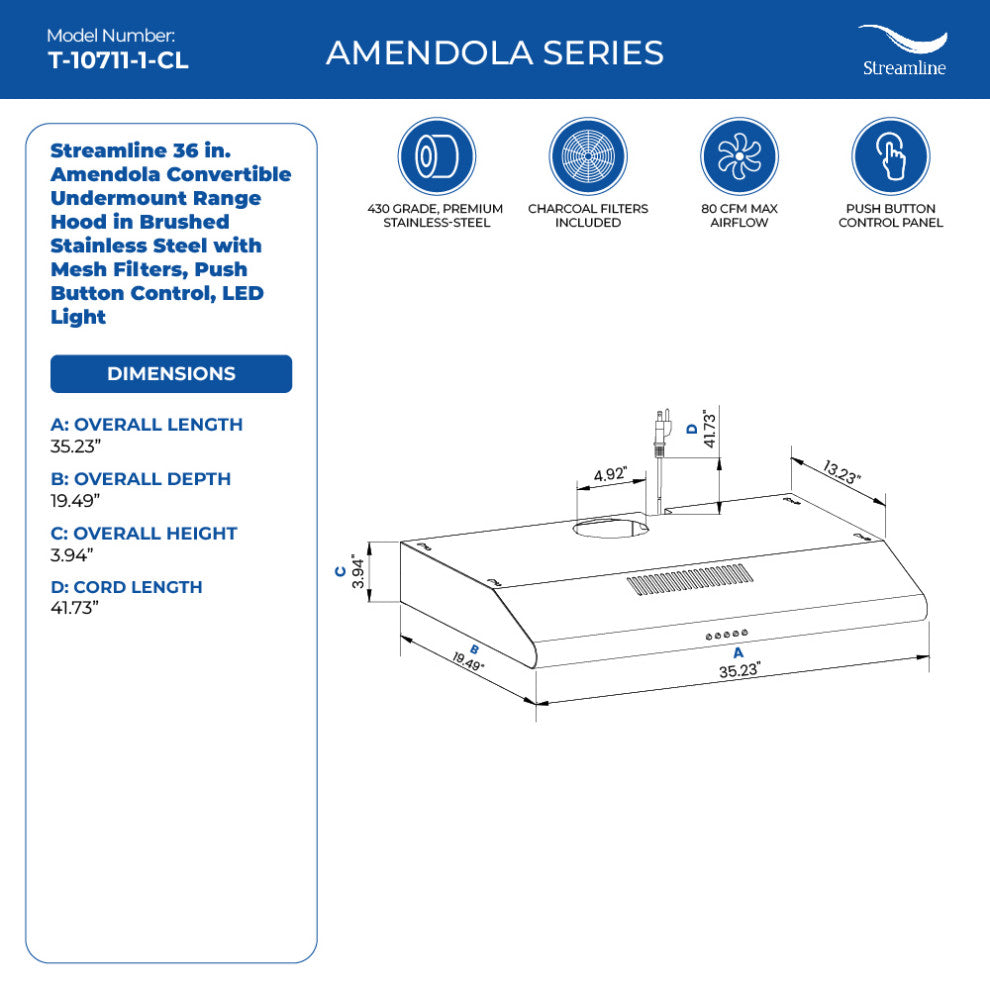 Model Number:
T-10711-1-CL

AMENDOLA SERIES

Streamline

Streamline 36 in. Amendola Convertible Undermount Range Hood in Brushed Stainless Steel with Mesh Filters, Push Button Control, LED Light

DIMENSIONS

A: OVERALL LENGTH
35.23"

B: OVERALL DEPTH
19.49"

C: OVERALL HEIGHT
3.94"

D: CORD LENGTH
41.73"

430 GRADE, PREMIUM STAINLESS-STEEL

CHARCOAL FILTERS INCLUDED

80 CFM MAX AIRFLOW

PUSH BUTTON CONTROL PANEL

D
41.73"

4.92"

13.23"

C
3.94"

B
19.49"

A
35.23"