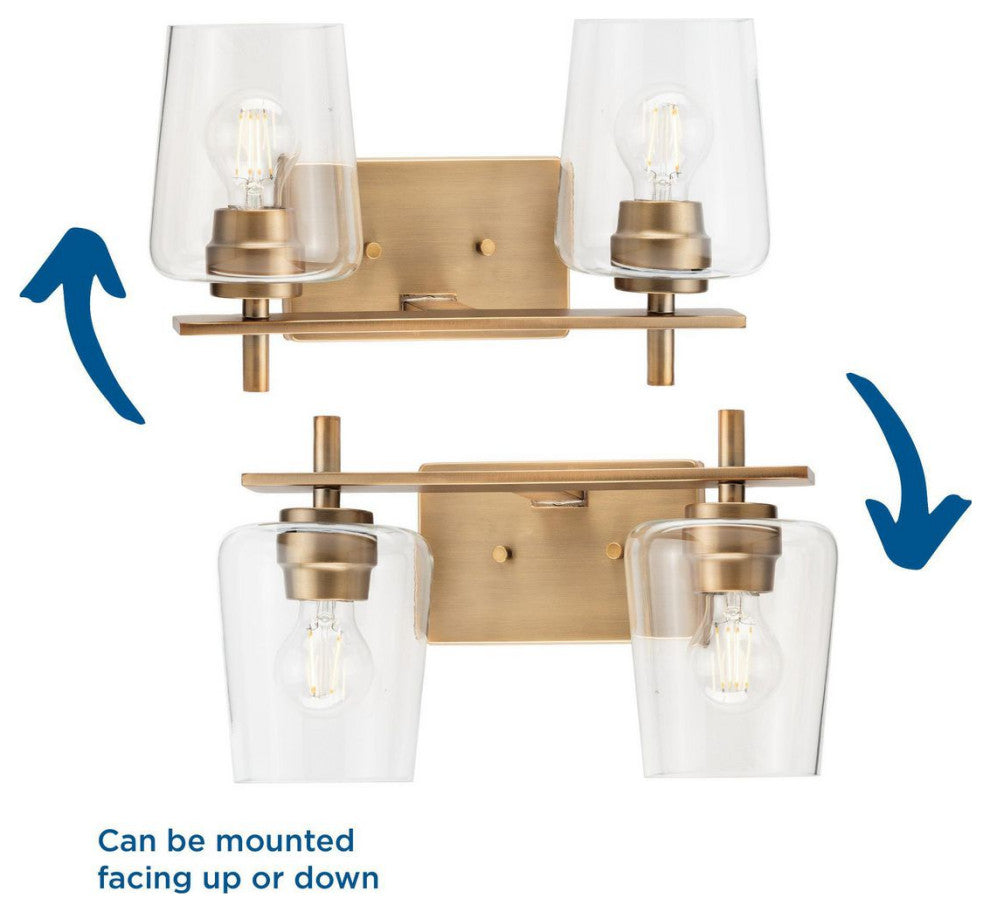 Can be mounted facing up or down