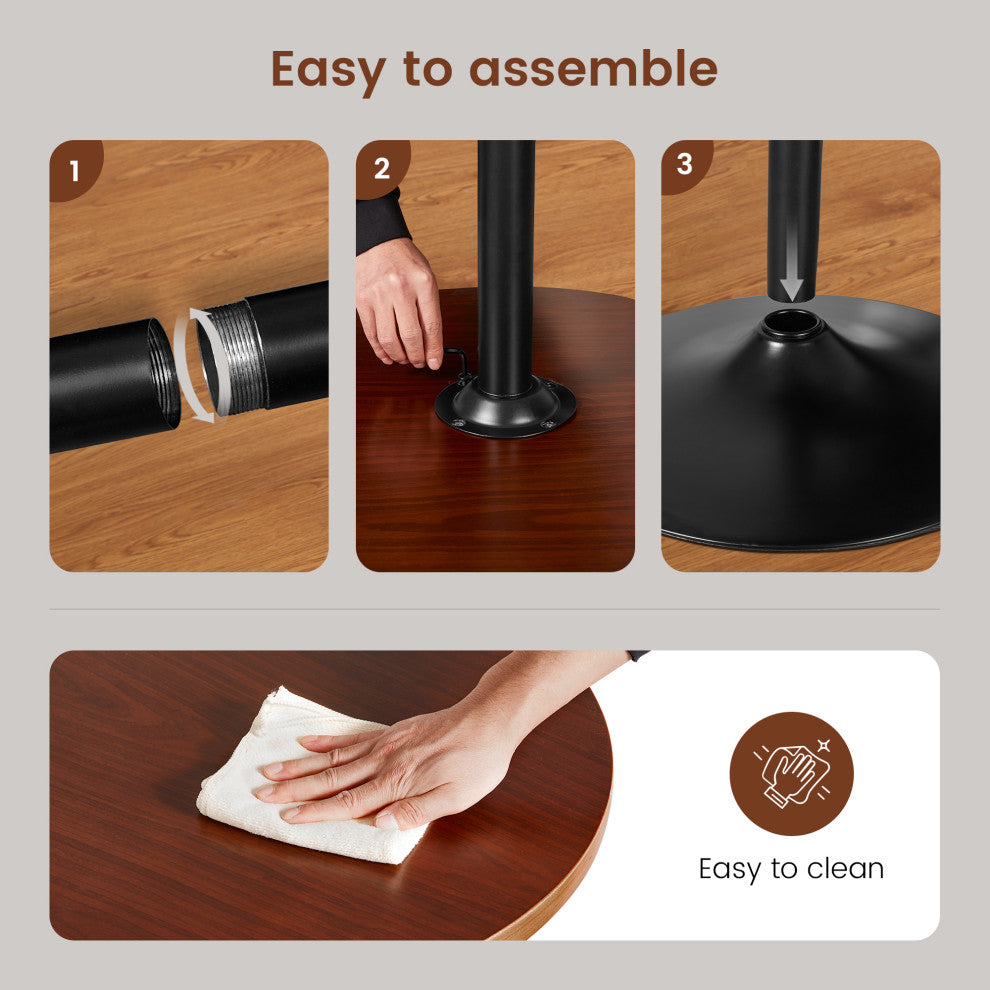 Easy to assemble

1

2

3

Easy to clean