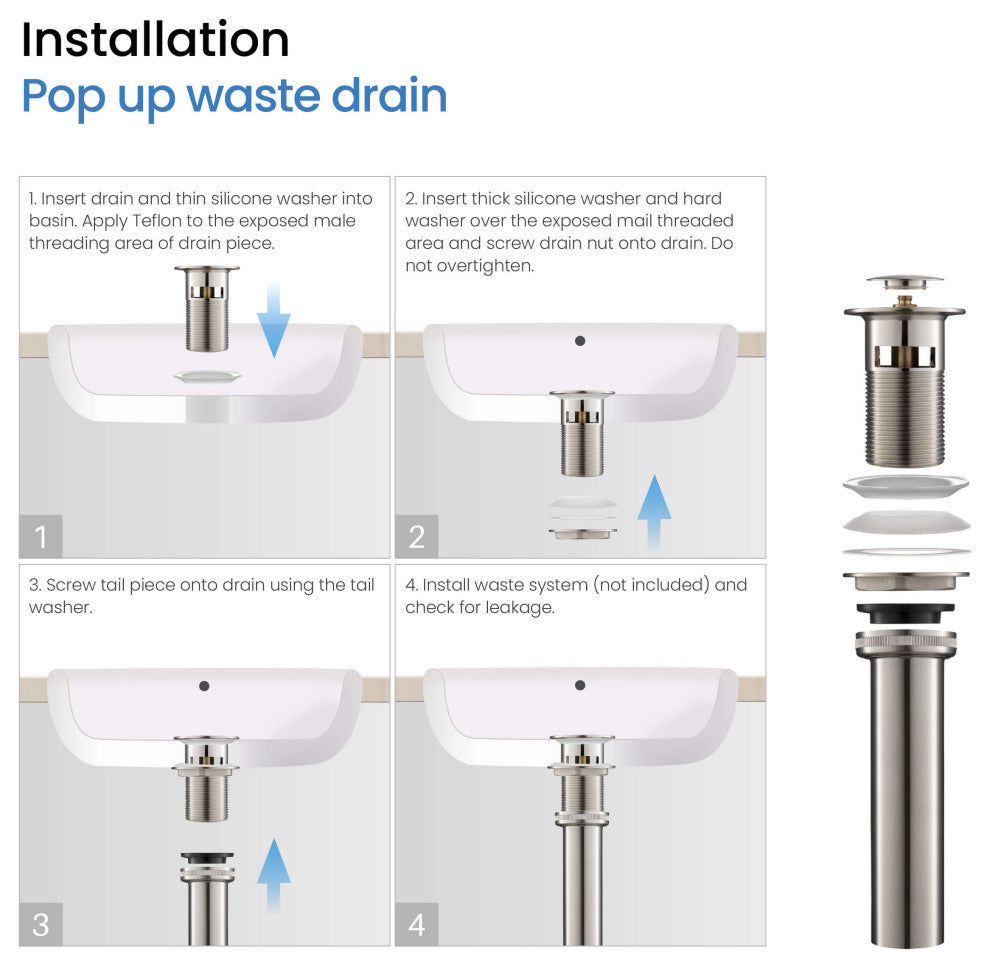 Installation
Pop up waste drain

1. Insert drain and thin silicone washer into basin. Apply Teflon to the exposed male threading area of drain piece.

1

2. Insert thick silicone washer and hard washer over the exposed mail threaded area and screw drain nut onto drain. Do not overtighten.

2

3. Screw tail piece onto drain using the tail washer.

3

4. Install waste system (not included) and check for leakage.

4