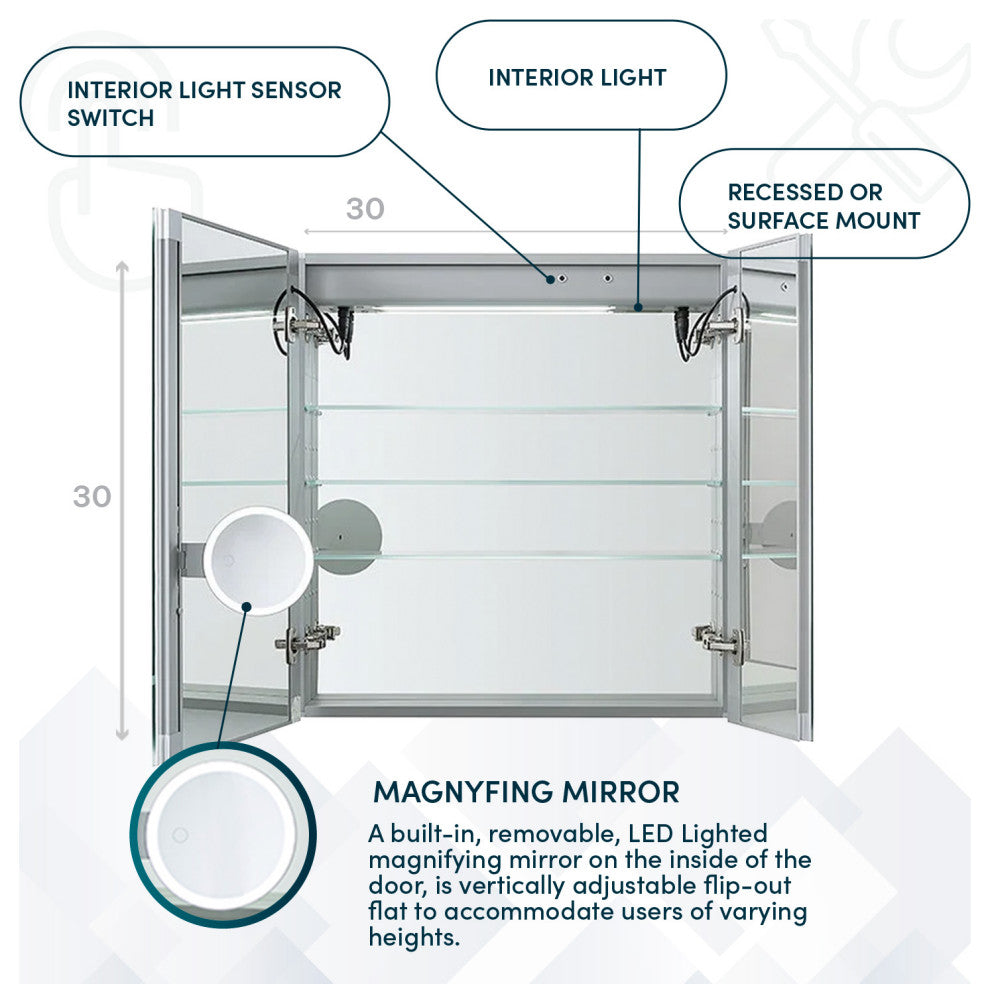 INTERIOR LIGHT SENSOR SWITCH

INTERIOR LIGHT

RECESSED OR SURFACE MOUNT

30

30

MAGNYFING MIRROR

A built-in, removable, LED Lighted magnifying mirror on the inside of the door, is vertically adjustable flip-out flat to accommodate users of varying heights.