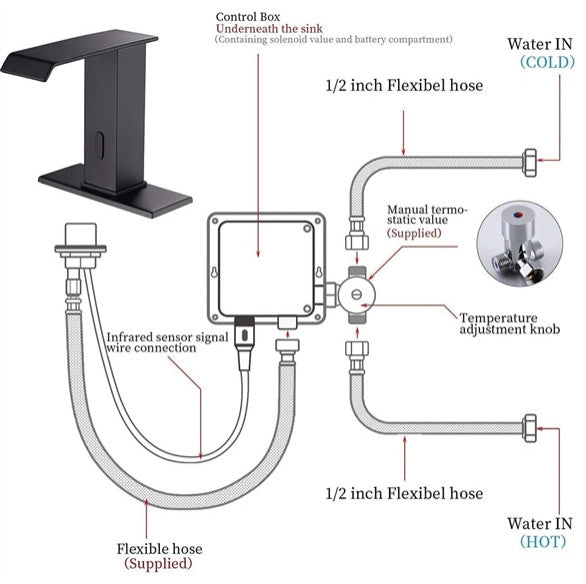 Control Box
Underneath the sink
(Containing solenoid value and battery compartment)

Water IN
(COLD)

1/2 inch Flexibel hose

Manual termostatic value
(Supplied)

Temperature adjustment knob

Infrared sensor signal wire connection

1/2 inch Flexibel hose

Water IN
(HOT)

Flexible hose
(Supplied)