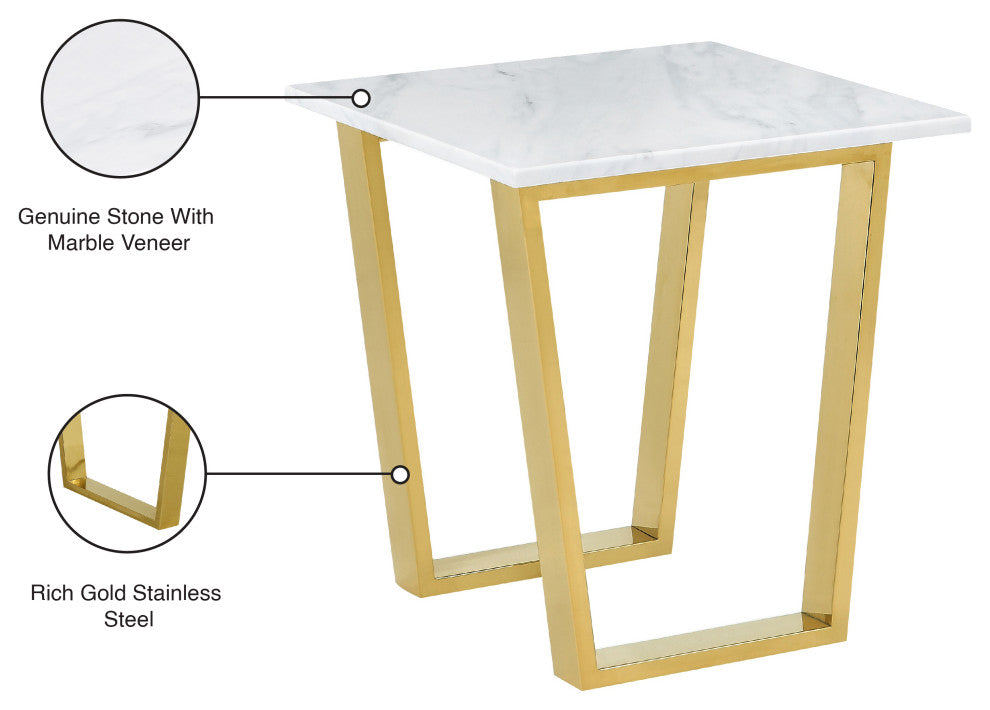 Genuine Stone With Marble Veneer

Rich Gold Stainless Steel