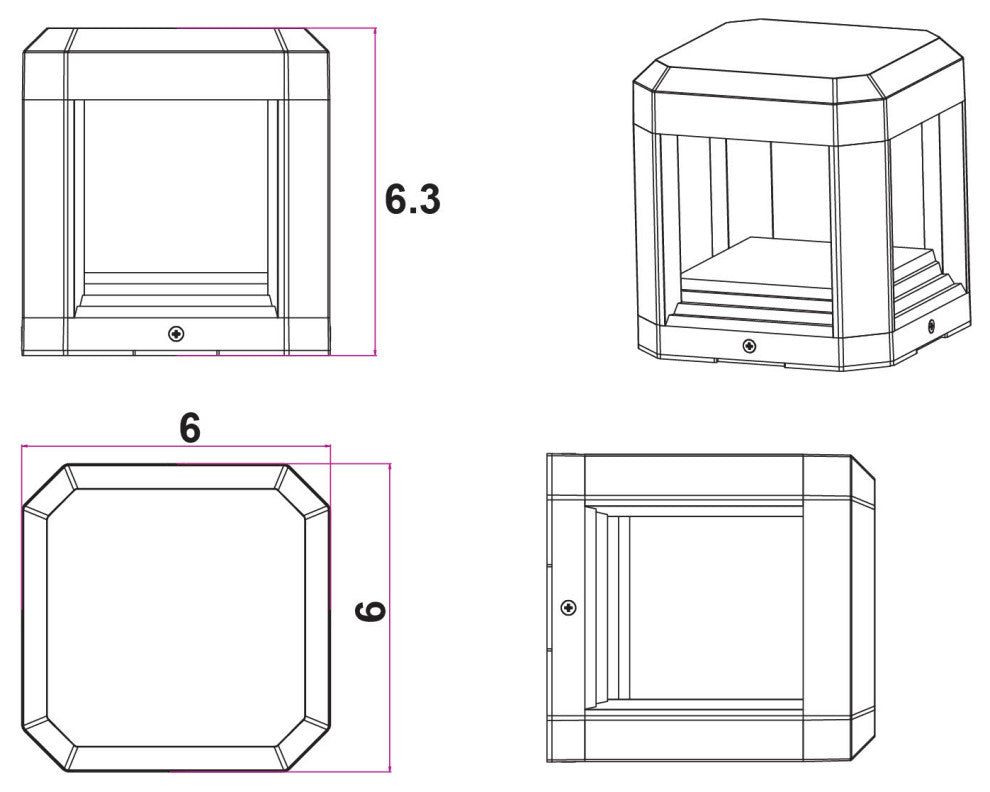 6.3

6

6