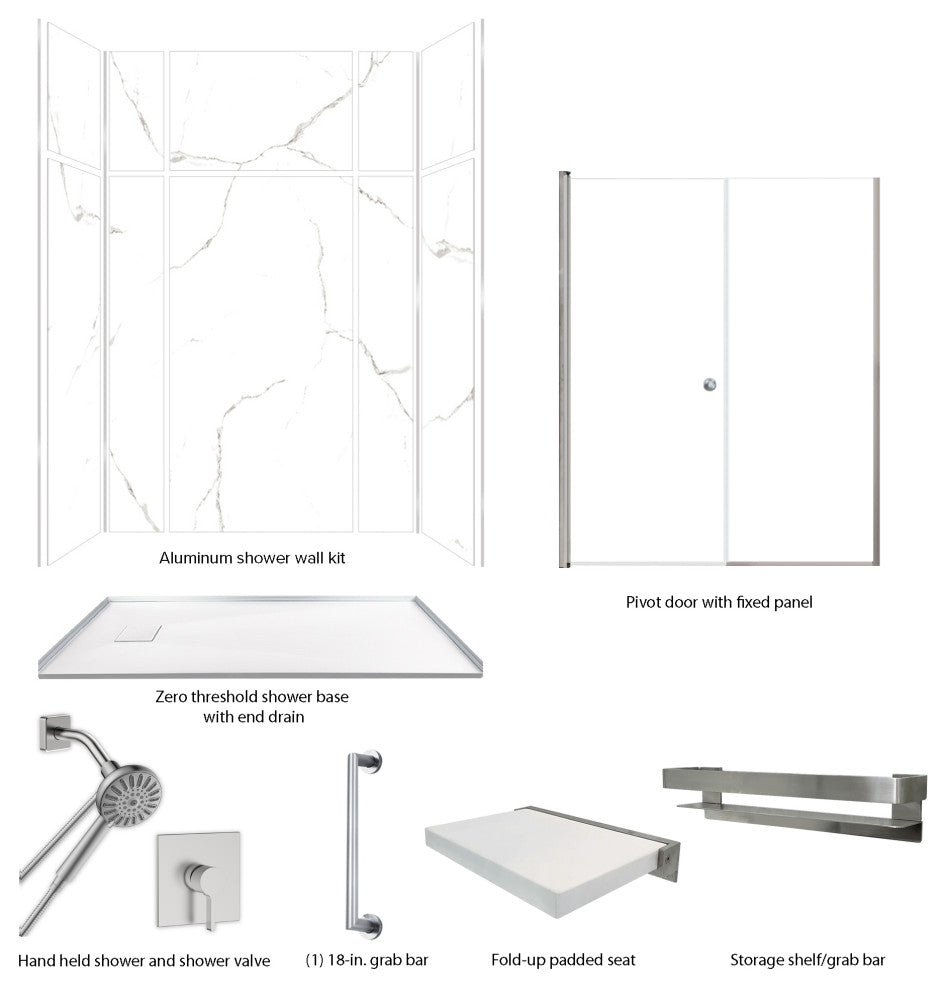 Aluminum shower wall kit

Pivot door with fixed panel

Zero threshold shower base with end drain

Hand held shower and shower valve

(1) 18-in. grab bar

Fold-up padded seat

Storage shelf/grab bar