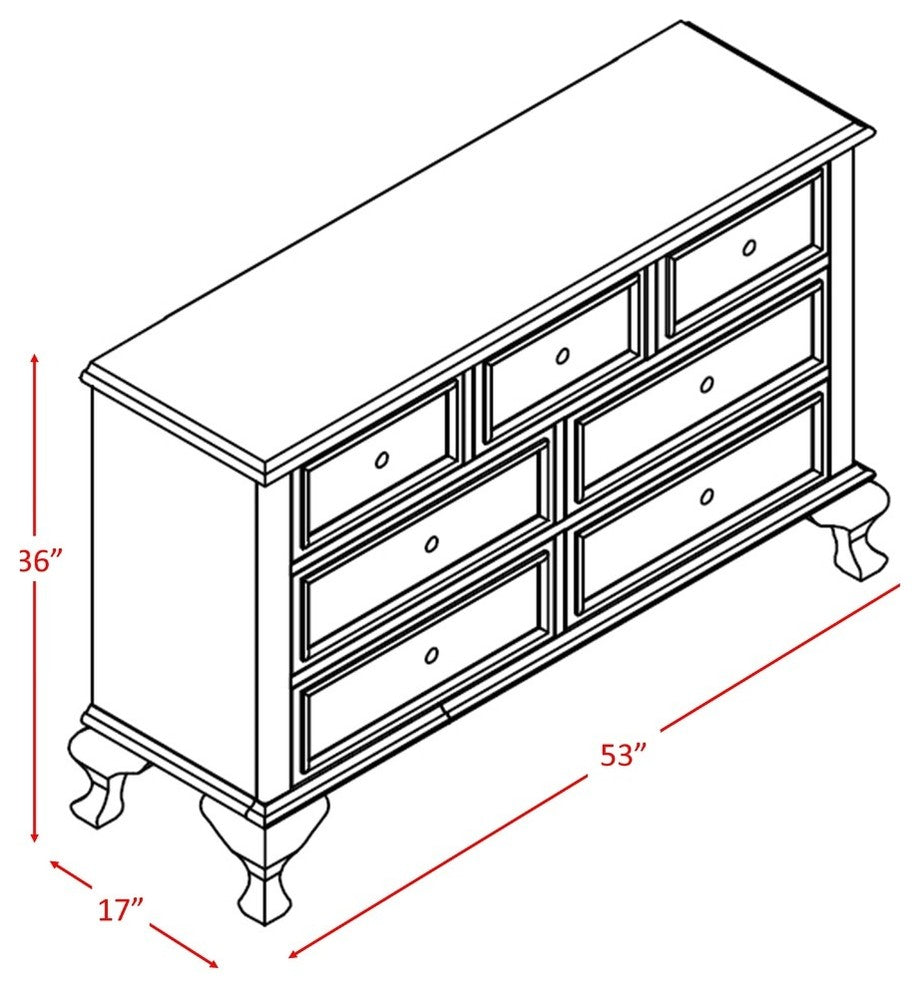 36”

53”

17”