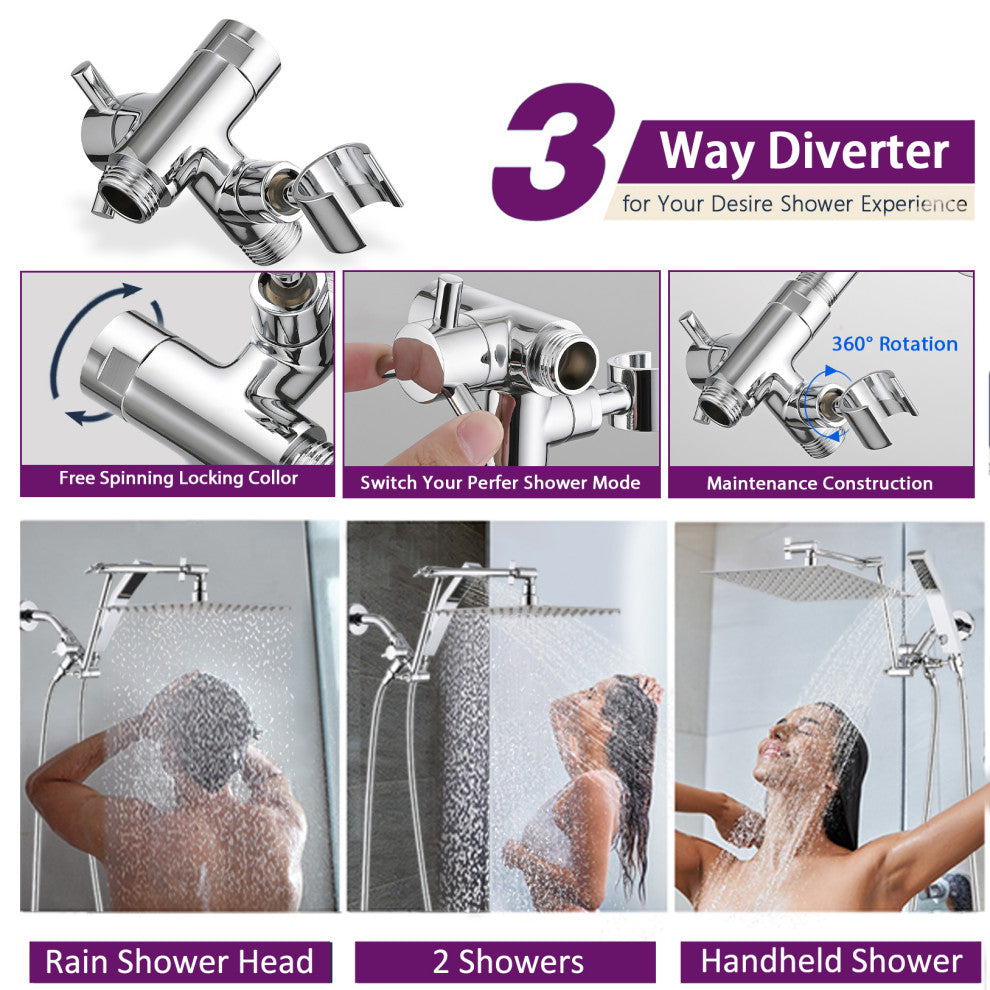 3 Way Diverter
for Your Desire Shower Experience

Free Spinning Locking Collor

Switch Your Perfer Shower Mode

360° Rotation
Maintenance Construction

Rain Shower Head

2 Showers

Handheld Shower