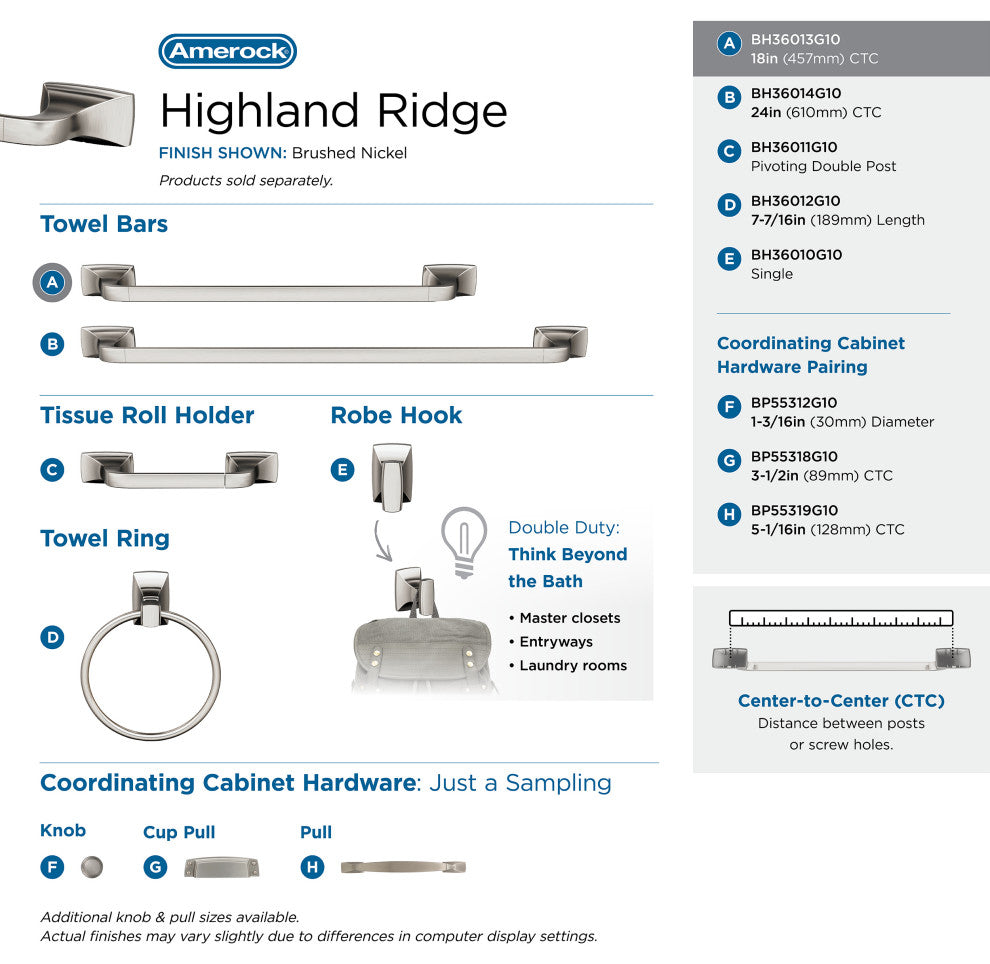 Amerock

Highland Ridge

FINISH SHOWN: Brushed Nickel

Products sold separately.

Towel Bars

A

B

Tissue Roll Holder

C

Robe Hook

E

Towel Ring

D

Double Duty: Think Beyond the Bath

• Master closets
• Entryways
• Laundry rooms

Coordinating Cabinet Hardware: Just a Sampling

Knob

F

Cup Pull

G

Pull

H

Additional knob & pull sizes available.
Actual finishes may vary slightly due to differences in computer display settings.

A BH36013G10
18in (457mm) CTC

B BH36014G10
24in (610mm) CTC

C BH36011G10
Pivoting Double Post

D BH36012G10
7-7/16in (189mm) Length

E BH36010G10
Single

Coordinating Cabinet Hardware Pairing

F BP55312G10
1-3/16in (30mm) Diameter

G BP55318G10
3-1/2in (89mm) CTC

H BP55319G10
5-1/16in (128mm) CTC

Center-to-Center (CTC)
Distance between posts or screw holes.