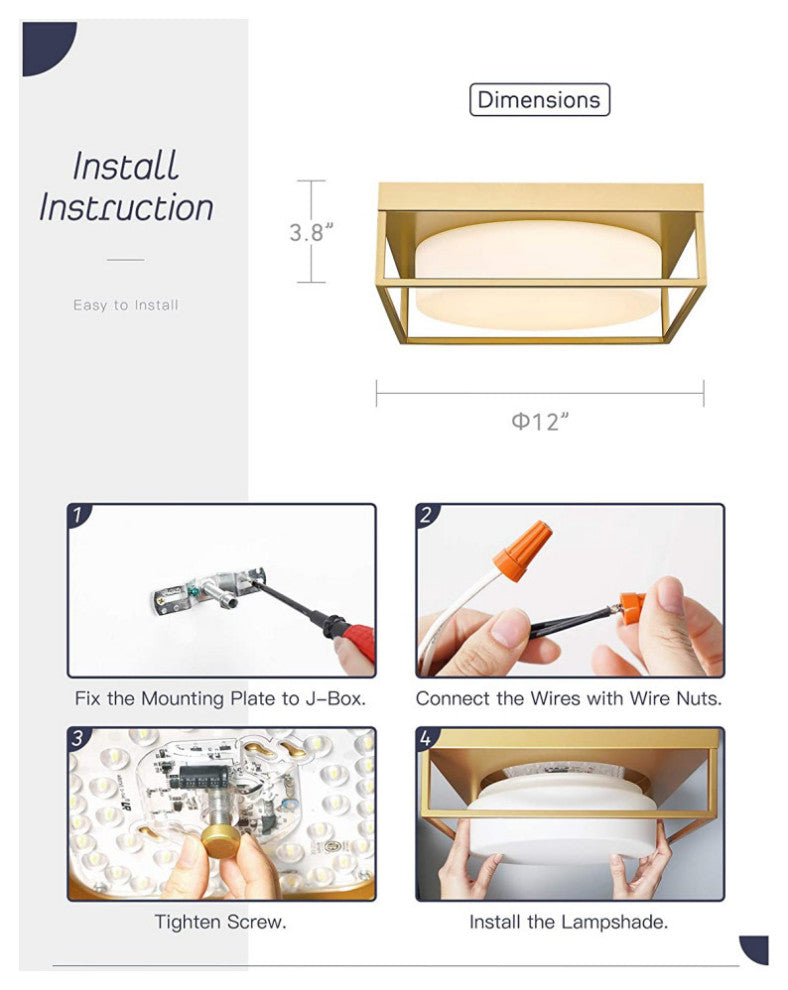 Install Instruction

Easy to Install

Dimensions

3.8"

Φ12"

1

Fix the Mounting Plate to J-Box.

2

Connect the Wires with Wire Nuts.

3

Tighten Screw.

4

Install the Lampshade.