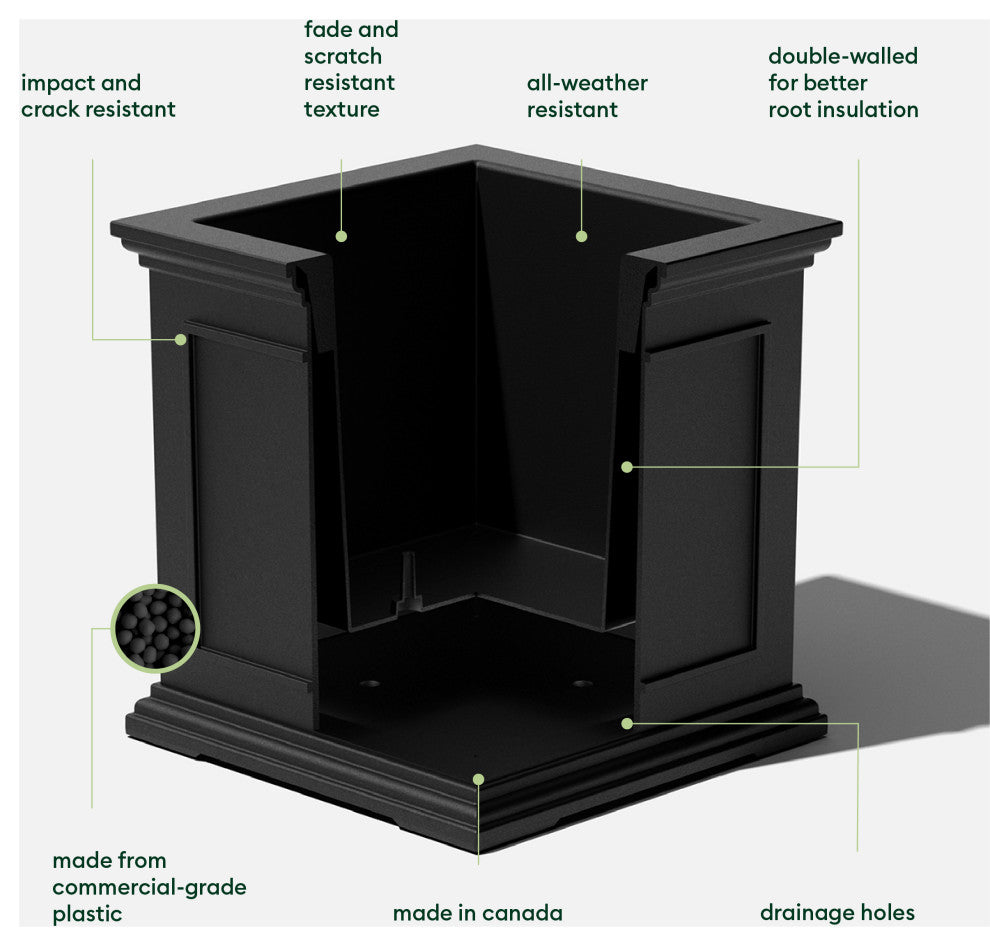 impact and crack resistant

fade and scratch resistant texture

all-weather resistant

double-walled for better root insulation

made from commercial-grade plastic

made in canada

drainage holes