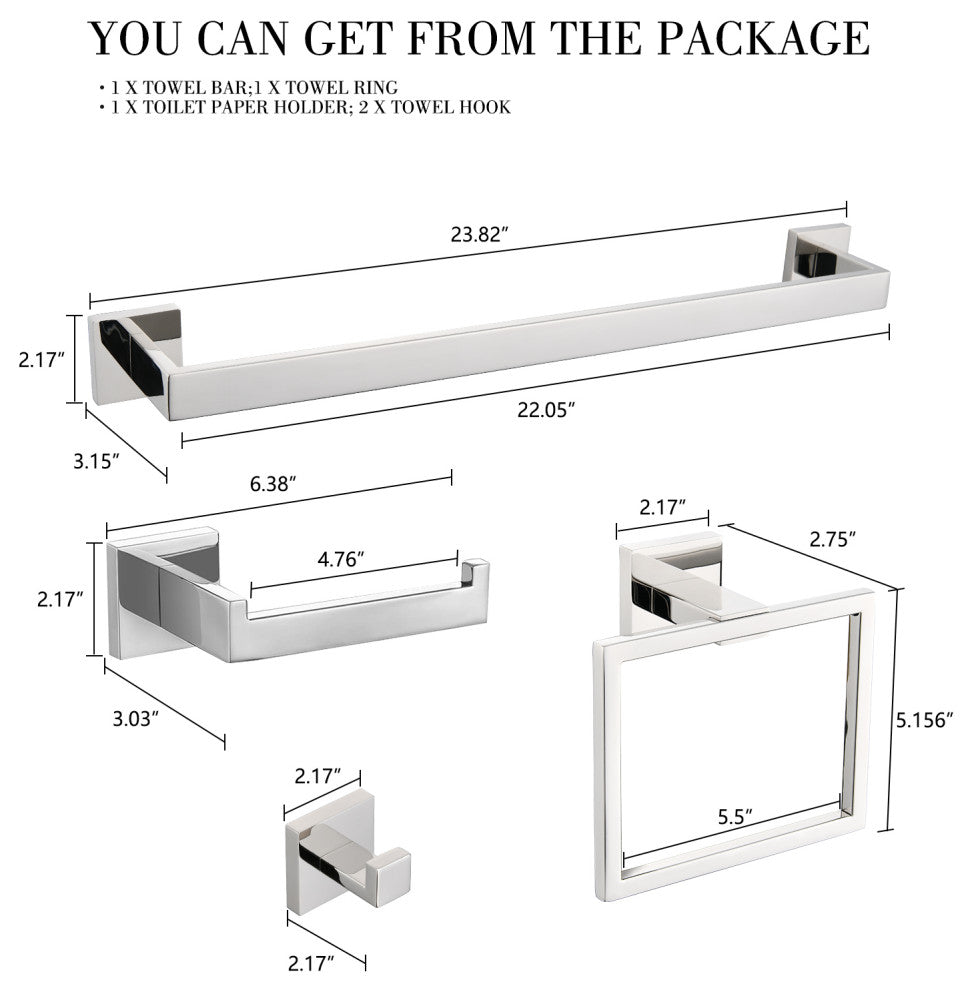 YOU CAN GET FROM THE PACKAGE

• 1 X TOWEL BAR;1 X TOWEL RING
• 1 X TOILET PAPER HOLDER; 2 X TOWEL HOOK

23.82″

2.17″

22.05″

3.15″

6.38″

4.76″

2.17″

3.03″

2.17″

2.75″

5.156″

5.5″

2.17″

2.17″