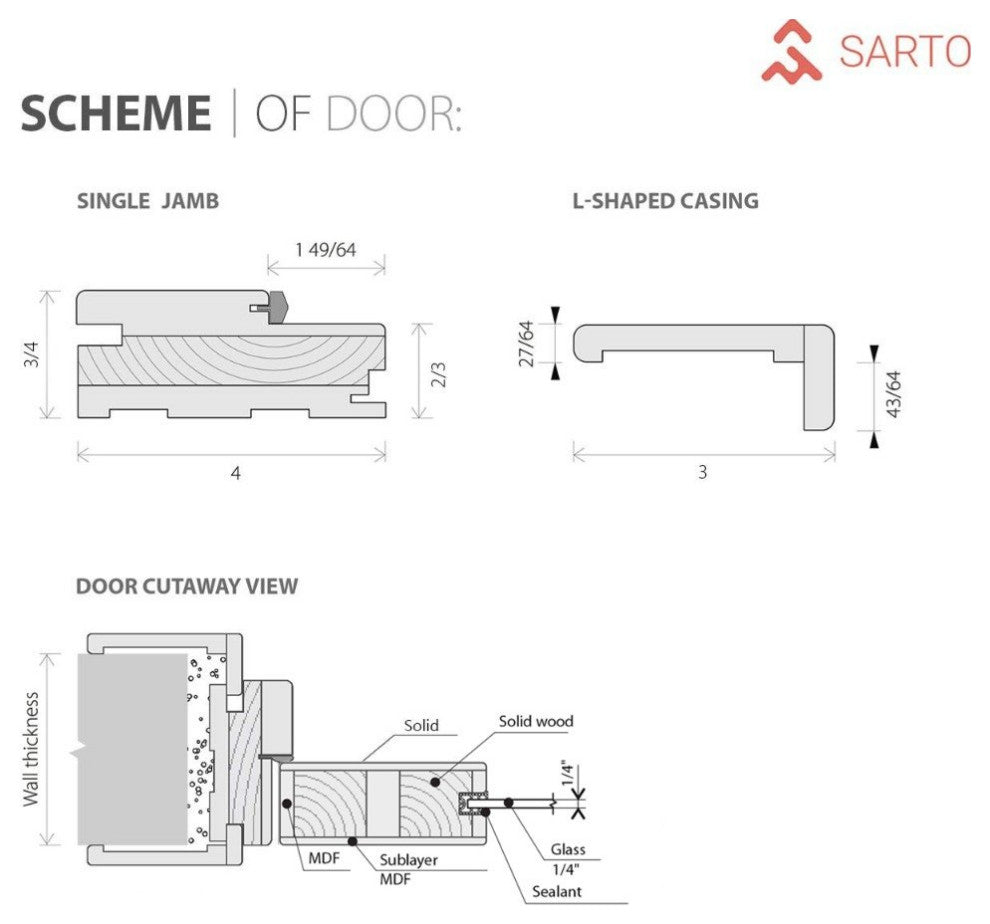 SARTO

SCHEME | OF DOOR:

SINGLE JAMB

1 49/64

3/4

2/3

4

L-SHAPED CASING

27/64

43/64

3

DOOR CUTAWAY VIEW

Wall thickness

Solid

Solid wood

1/4"

MDF

Sublayer

MDF

Glass

1/4"

Sealant