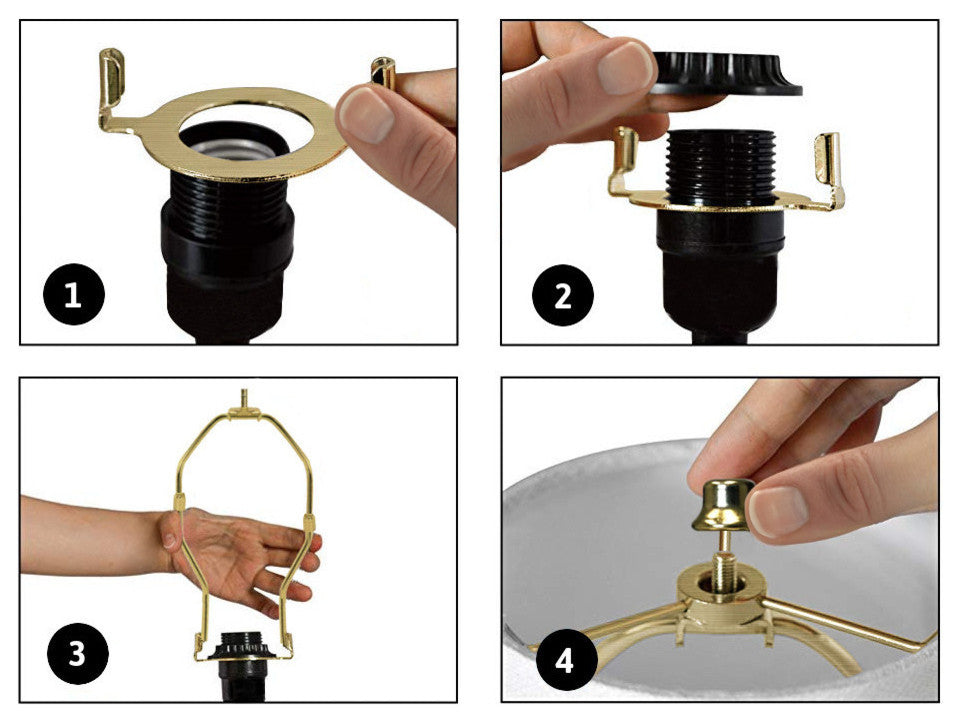 1

2

3

4