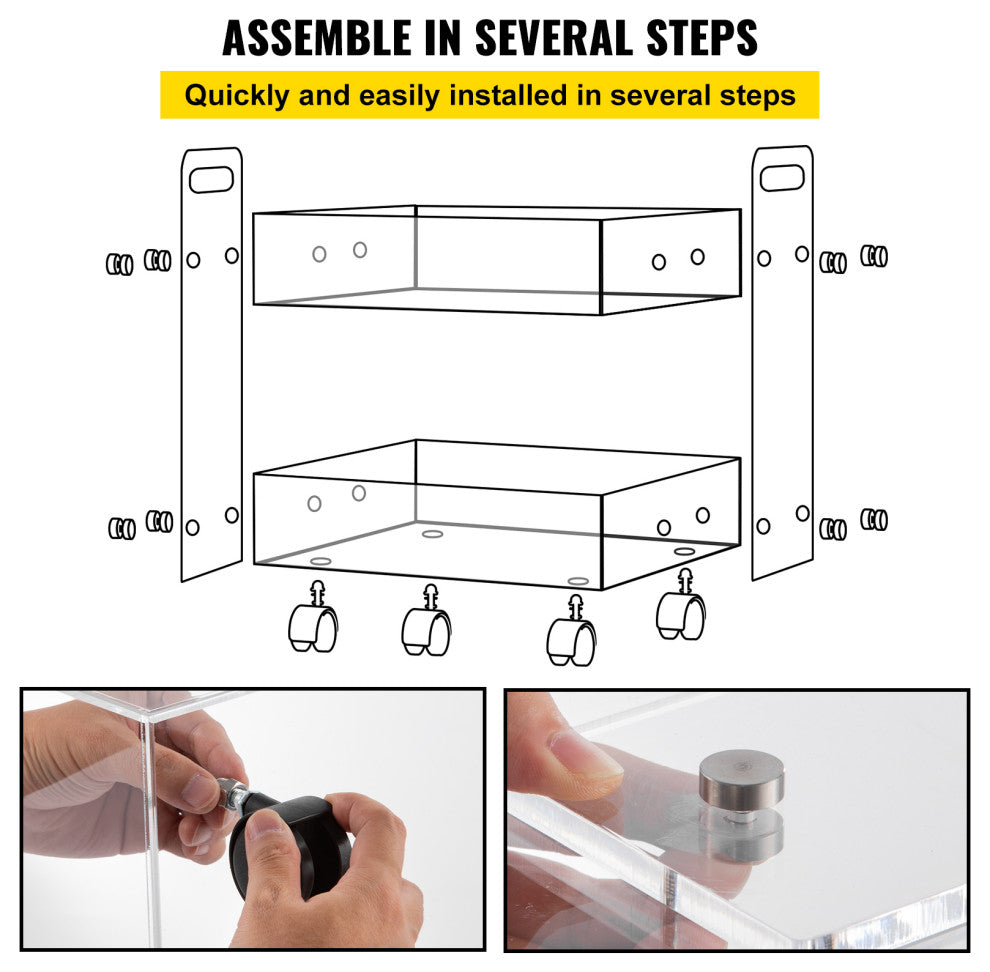 ASSEMBLE IN SEVERAL STEPS

Quickly and easily installed in several steps