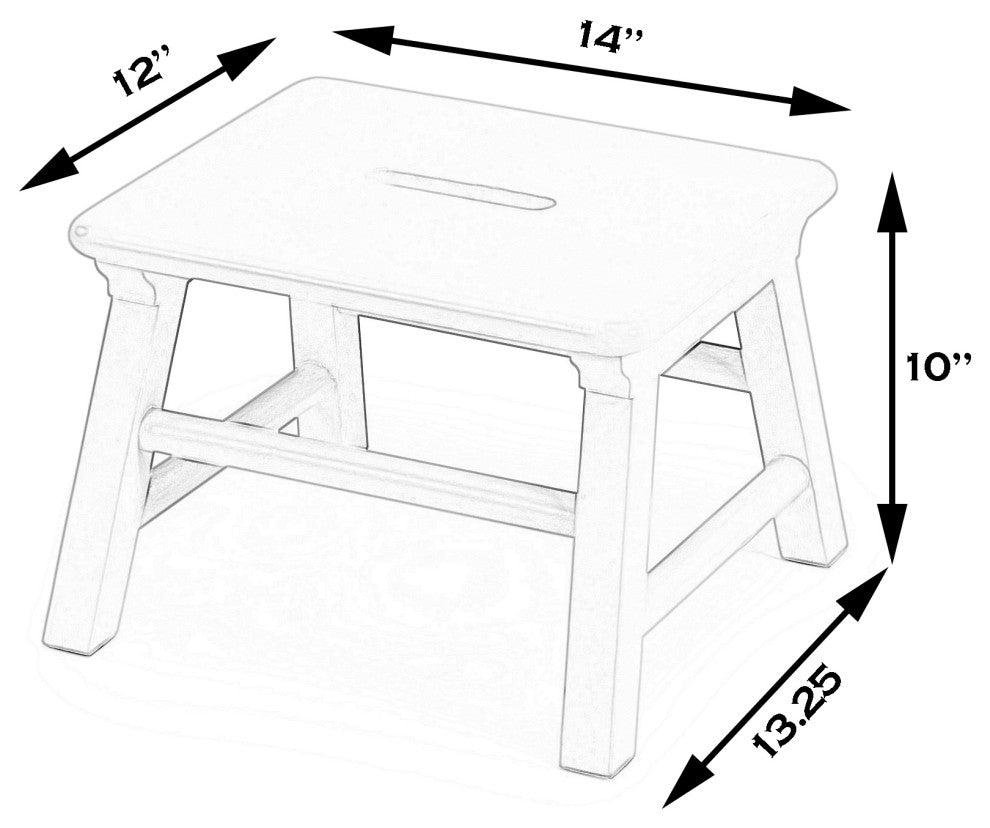 12”

14”

10”

13.25