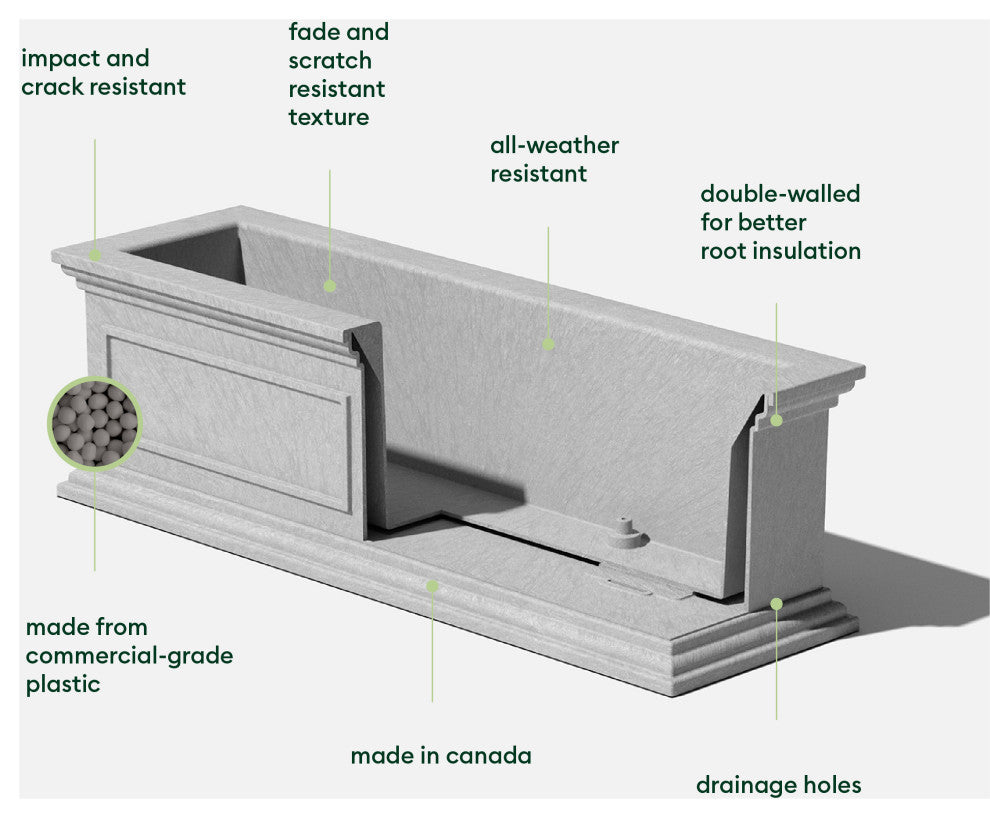 impact and crack resistant

fade and scratch resistant texture

all-weather resistant

double-walled for better root insulation

made from commercial-grade plastic

made in canada

drainage holes