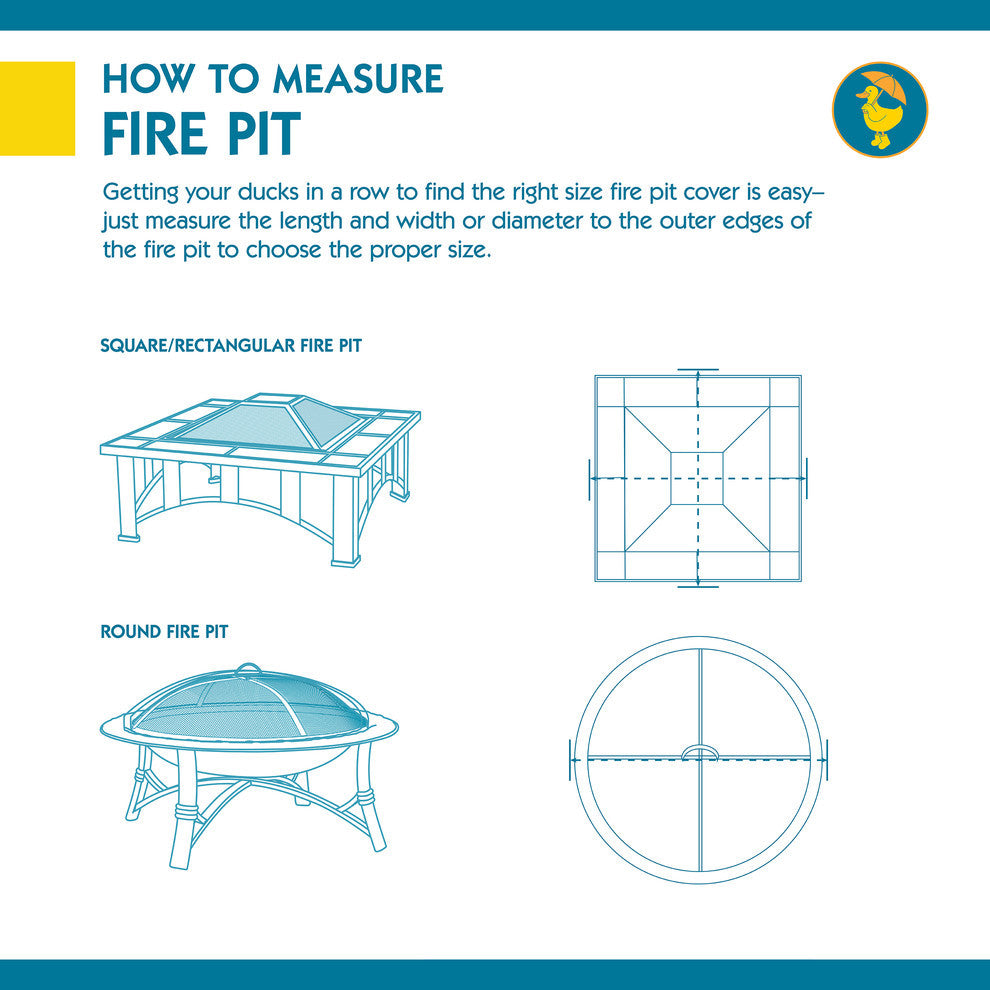 HOW TO MEASURE
FIRE PIT

Getting your ducks in a row to find the right size fire pit cover is easy– just measure the length and width or diameter to the outer edges of the fire pit to choose the proper size.

SQUARE/RECTANGULAR FIRE PIT

ROUND FIRE PIT