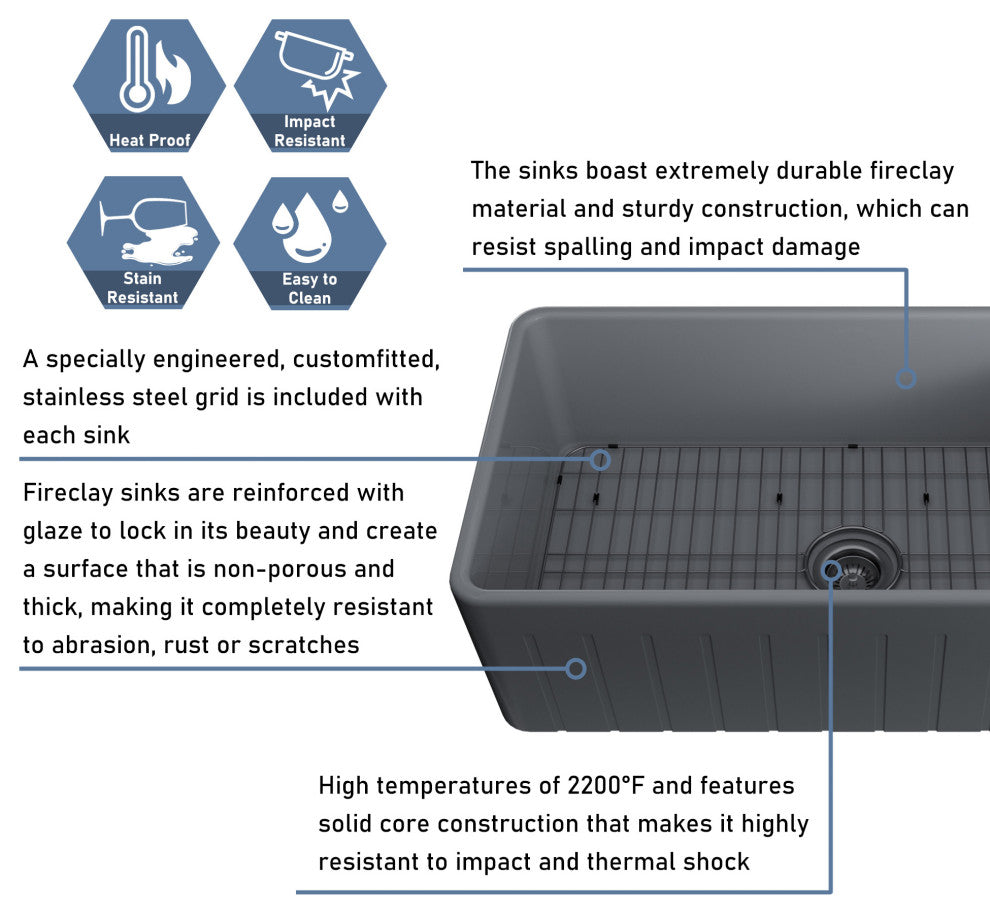 Heat Proof

Impact Resistant

Stain Resistant

Easy to Clean

The sinks boast extremely durable fireclay material and sturdy construction, which can resist spalling and impact damage

A specially engineered, customfitted, stainless steel grid is included with each sink

Fireclay sinks are reinforced with glaze to lock in its beauty and create a surface that is non-porous and thick, making it completely resistant to abrasion, rust or scratches

High temperatures of 2200°F and features solid core construction that makes it highly resistant to impact and thermal shock