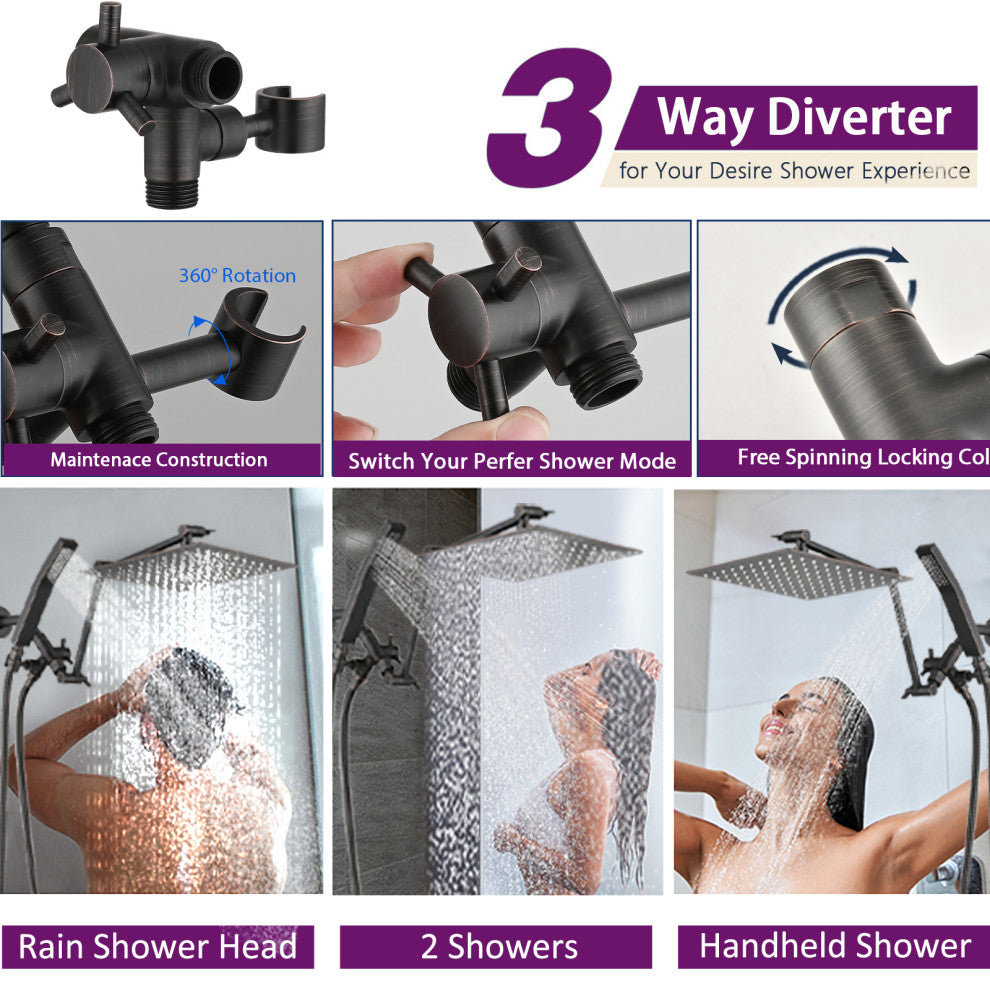 3 Way Diverter
for Your Desire Shower Experience

360° Rotation

Maintenace Construction

Switch Your Perfer Shower Mode

Free Spinning Locking Col

Rain Shower Head

2 Showers

Handheld Shower